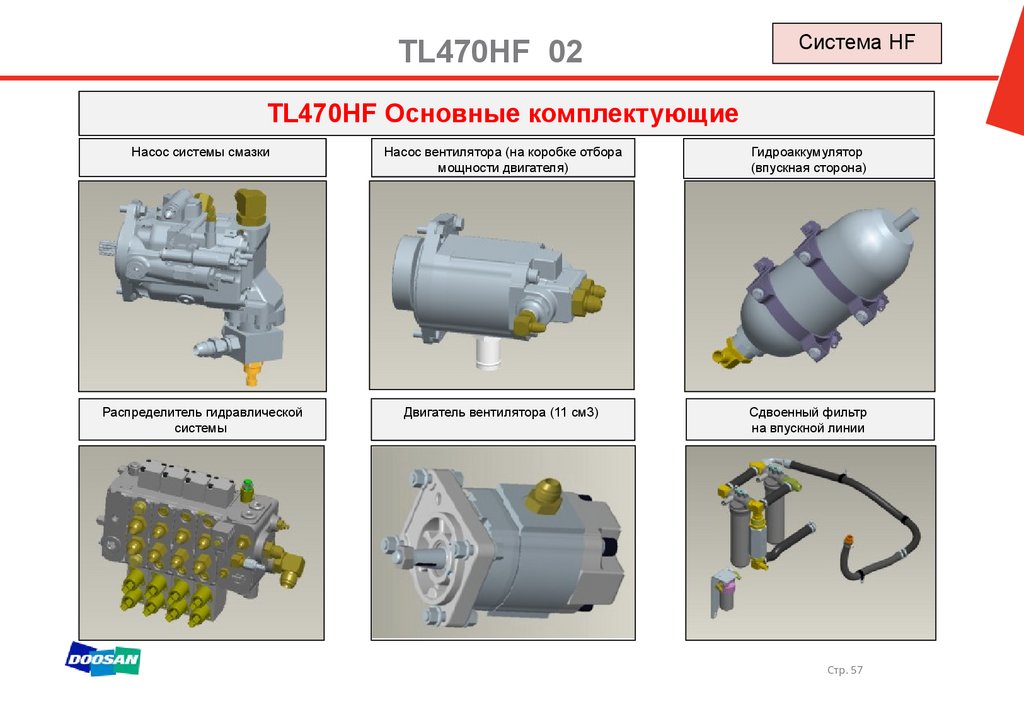 TL470HF 02

Система HF

TL470HF Основные комплектующие

Насос системы смазки

Насос вентилятора (на коробке отбора мощности двигателя)

Гидроаккумулятор (впускная сторона)

Распределитель гидравлической системы

Двигатель вентилятора (11 см3)

Сдвоенный фильтр на впускной линии

DOOSAN

Стр. 57