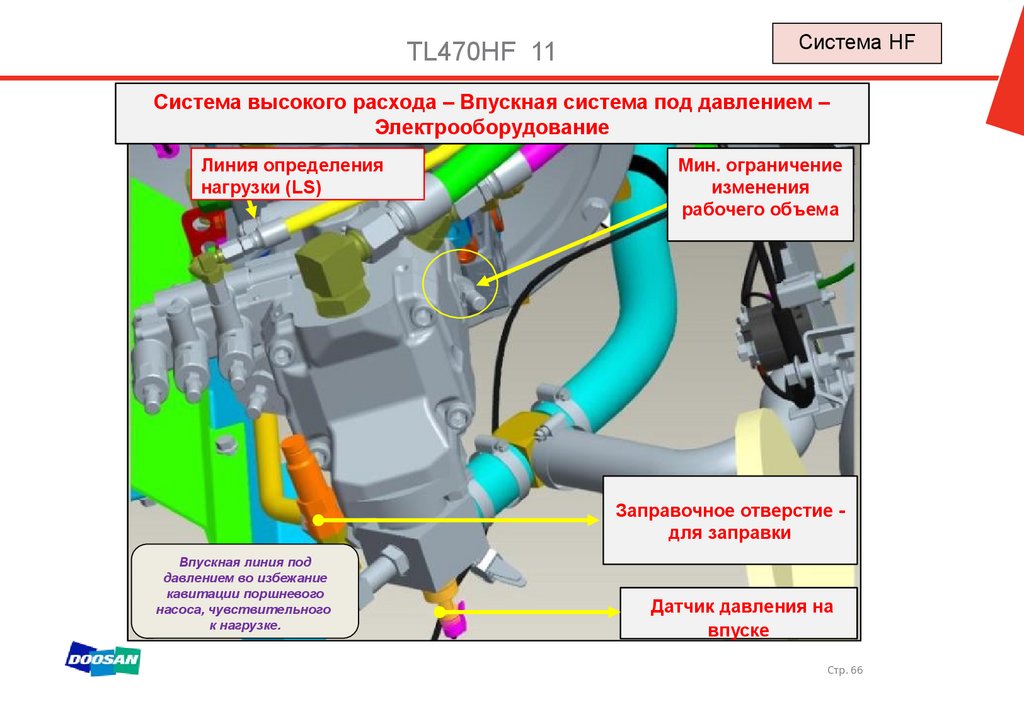 TL470HF 11

Система HF

Система высокого расхода – Впускная система под давлением – Электрооборудование

Линия определения нагрузки (LS)

Мин. ограничение изменения рабочего объема

Заправочное отверстие - для заправки

Впускная линия под давлением во избежание кавитации поршневого насоса, чувствительного к нагрузке.

Датчик давления на впуске

DOOSAN

Стр. 66