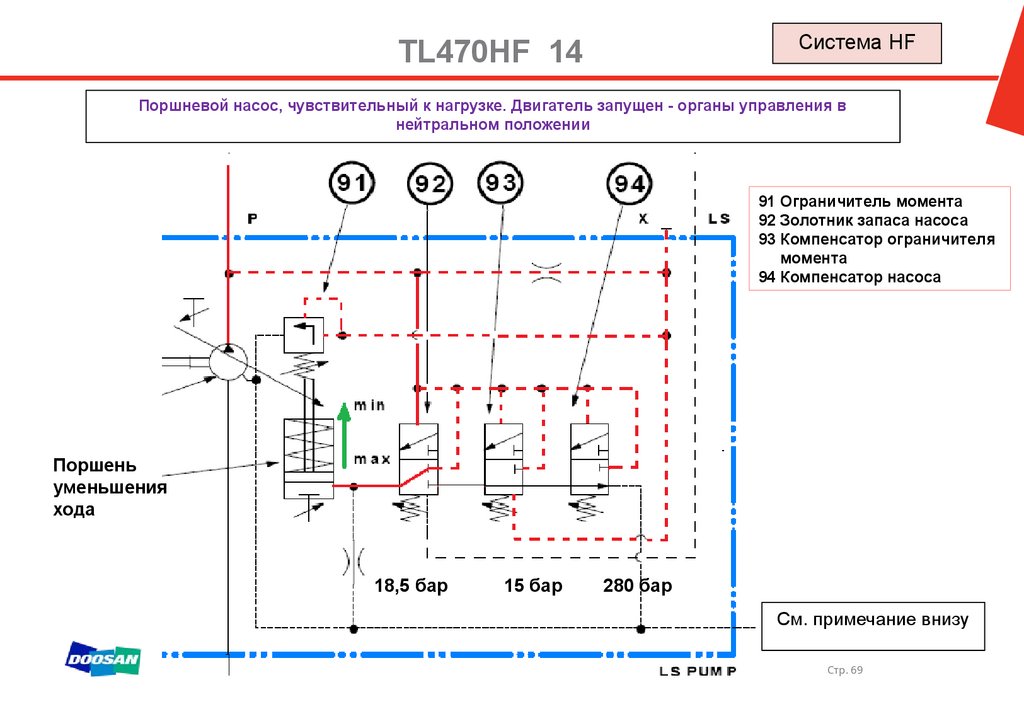 TL470HF 14

Система HF

Поршневой насос, чувствительный к нагрузке. Двигатель запущен - органы управления в нейтральном положении

91 92 93 94

P

X

LS

91 Ограничитель момента
92 Золотник запаса насоса
93 Компенсатор ограничителя момента
94 Компенсатор насоса

min

max

Поршень уменьшения хода

18,5 бар

15 бар

280 бар

См. примечание внизу

DOOSAN

LS PUMP

Стр. 69