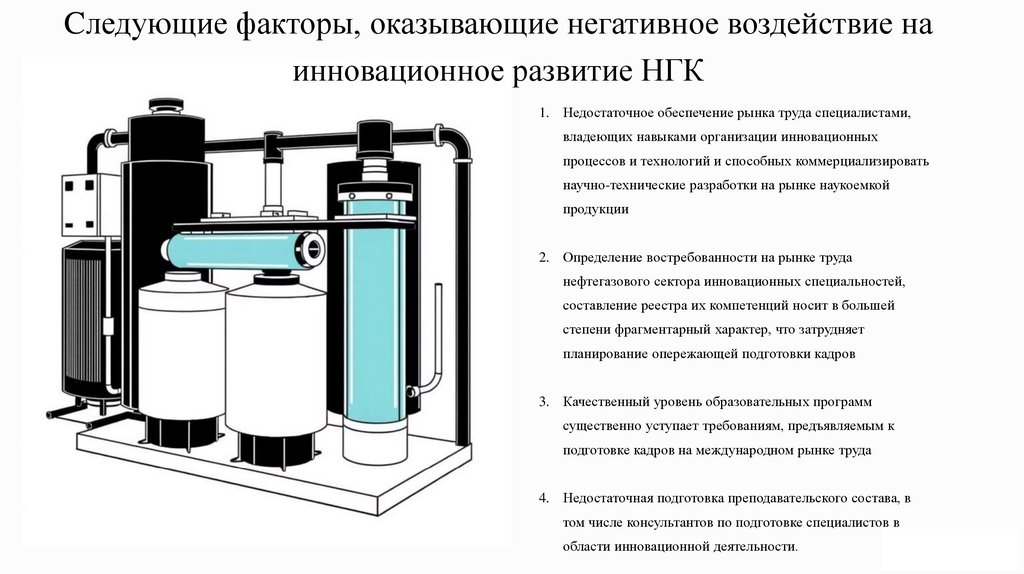 Следующие факторы, оказывающие негативное воздействие на инновационное развитие НГК

1. Недостаточное обеспечение рынка труда специалистами, владеющих навыками организации инновационных процессов и технологий и способных коммерциализировать научно-технические разработки на рынке наукоемкой продукции

2. Определение востребованности на рынке труда нефтегазового сектора инновационных специальностей, составление реестра их компетенций носит в большей степени фрагментарный характер, что затрудняет планирование опережающей подготовки кадров

3. Качественный уровень образовательных программ существенно уступает требованиям, предъявляемым к подготовке кадров на международном рынке труда

4. Недостаточная подготовка преподавательского состава, в том числе консультантов по подготовке специалистов в области инновационной деятельности.