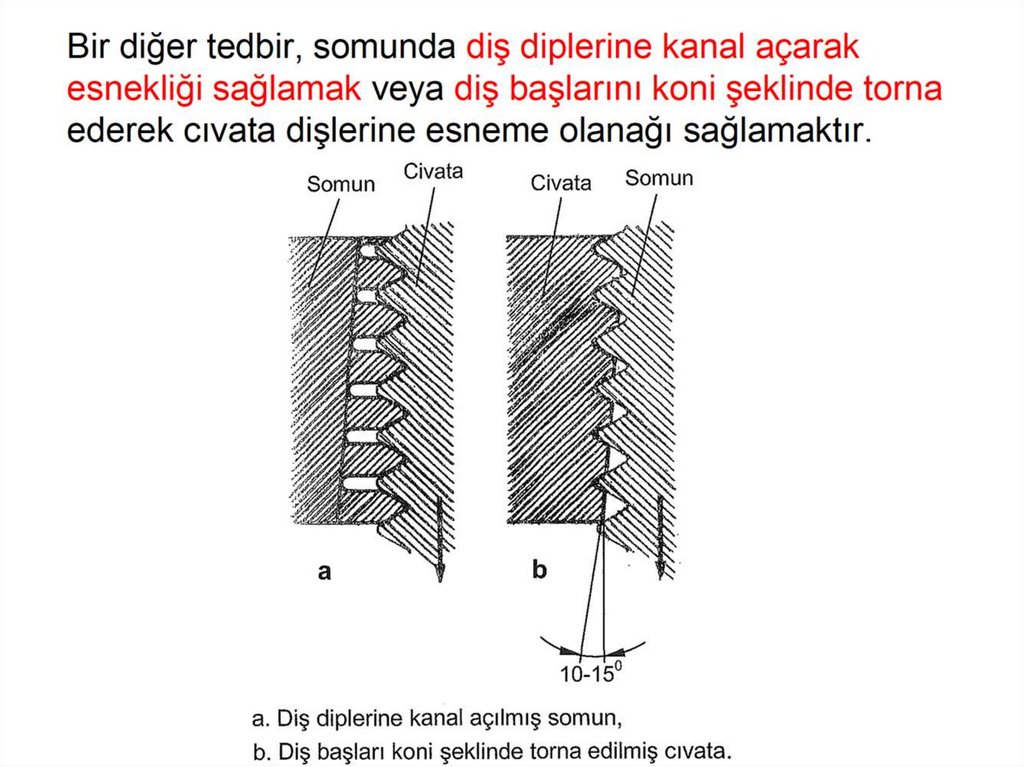 Bir diğer tedbir, somunda diş diplerine kanal açarak esnekliği sağlamak veya diş başlarını koni şeklinde torna ederek cıvata dişlerine esneme olanağı sağlamaktır.

Somun
Civata
Civata
Somun

a
b

$10\text{-}15^0$

a. Diş diplerine kanal açılmış somun,
b. Diş başları koni şeklinde torna edilmiş cıvata.