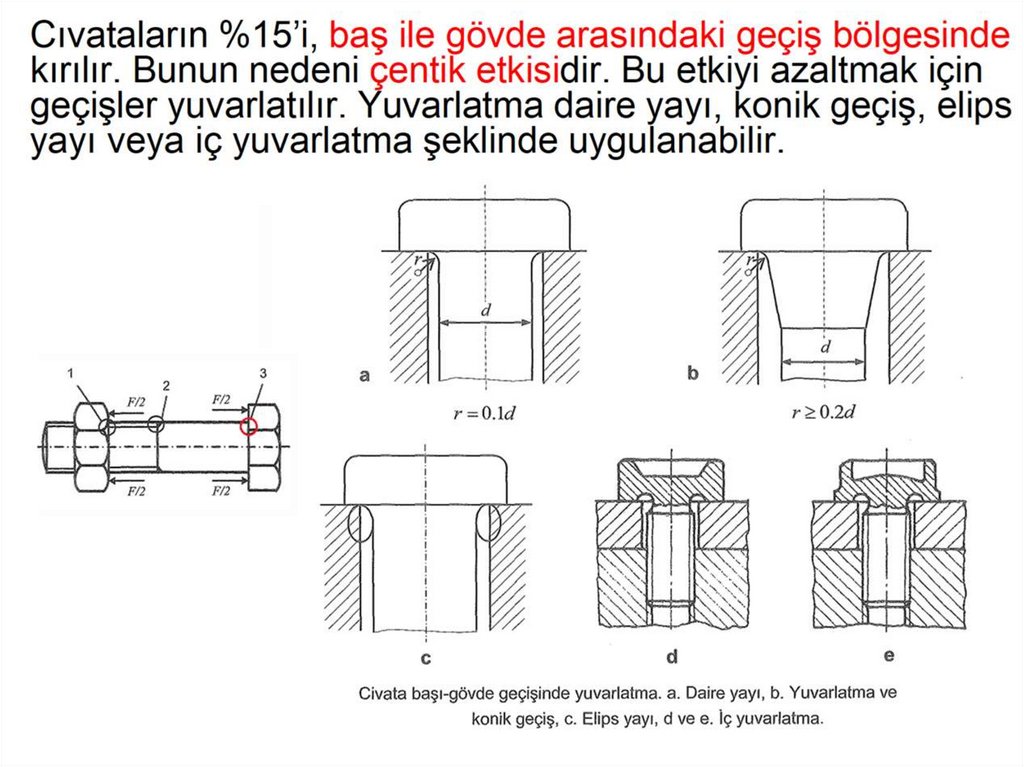 Cıvataların %15'i, baş ile gövde arasındaki geçiş bölgesinde kırılır. Bunun nedeni çentik etkisidir. Bu etkiyi azaltmak için geçişler yuvarlatılır. Yuvarlatma daire yayı, konik geçiş, elips yayı veya iç yuvarlatma şeklinde uygulanabilir.

1
2
3
F/2
F/2
F/2
F/2

r
d
a
$r = 0.1d$

r
d
b
$r \geq 0.2d$

c
d
e

Civata başı-gövde geçişinde yuvarlatma. a. Daire yayı, b. Yuvarlatma ve konik geçiş, c. Elips yayı, d ve e. İç yuvarlatma.