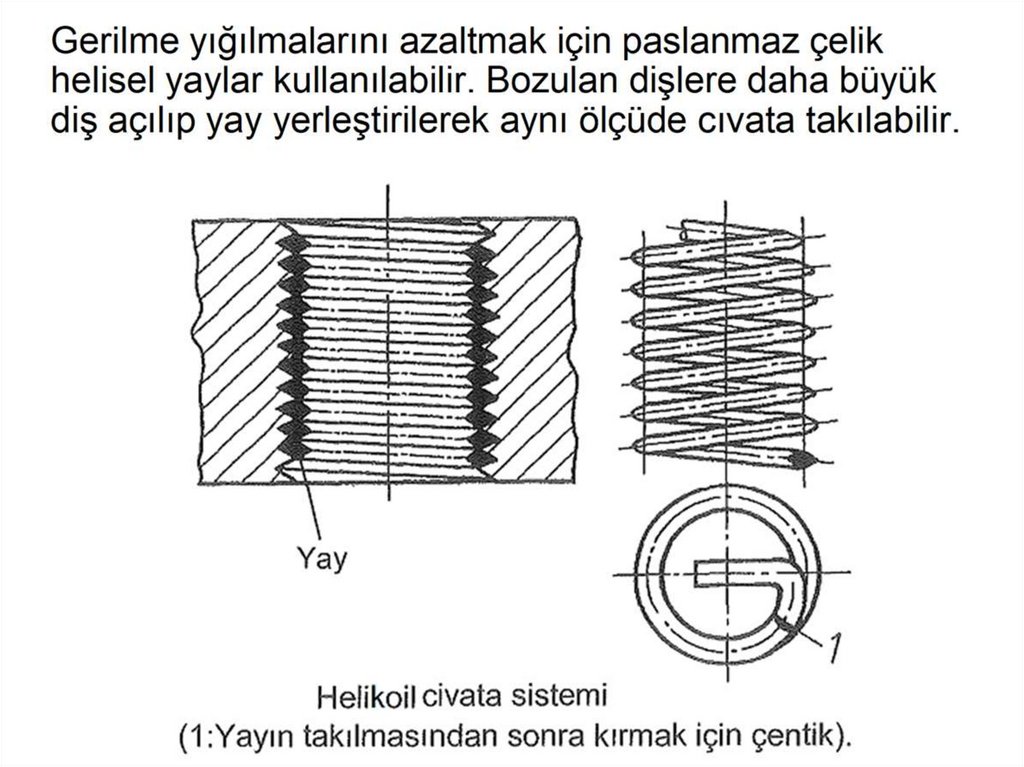 Gerilme yığılmalarını azaltmak için paslanmaz çelik helisel yaylar kullanılabilir. Bozulan dişlere daha büyük diş açılıp yay yerleştirilerek aynı ölçüde cıvata takılabilir.

Yay

1

Helikoil civata sistemi
(1:Yayın takılmasından sonra kırmak için çentik).