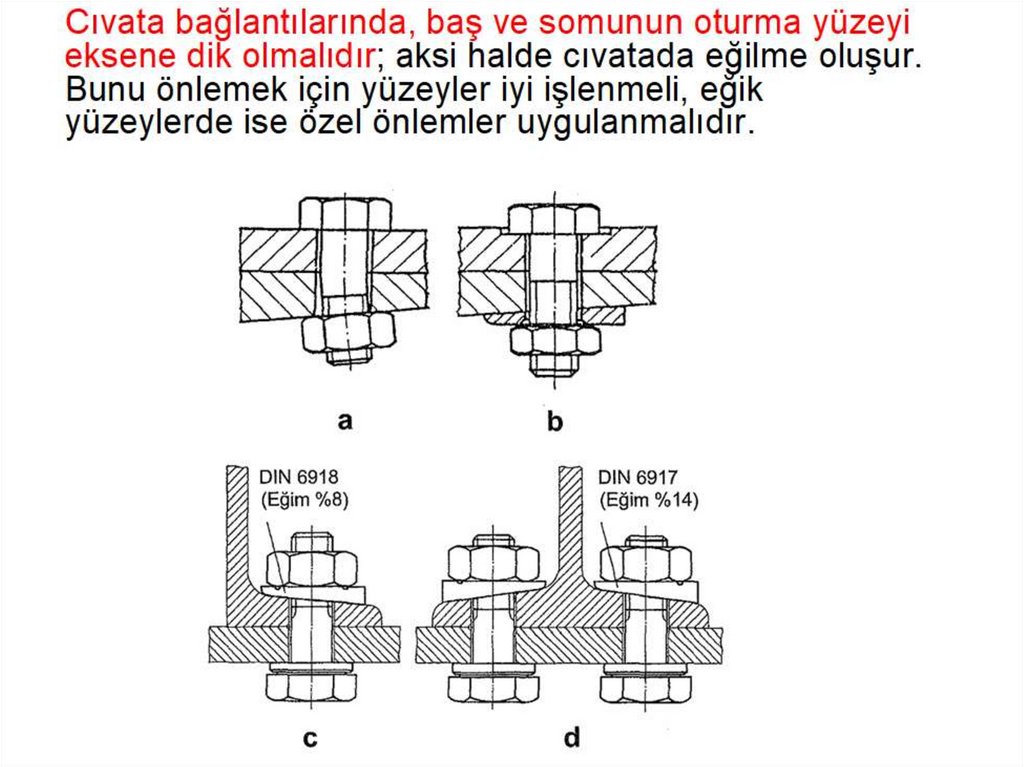 Cıvata bağlantılarında, baş ve somunun oturma yüzeyi eksene dik olmalıdır; aksi halde cıvatada eğilme oluşur. Bunu önlemek için yüzeyler iyi işlenmeli, eğik yüzeylerde ise özel önlemler uygulanmalıdır.

a

b

DIN 6918
(Eğim %8)

DIN 6917
(Eğim %14)

c

d