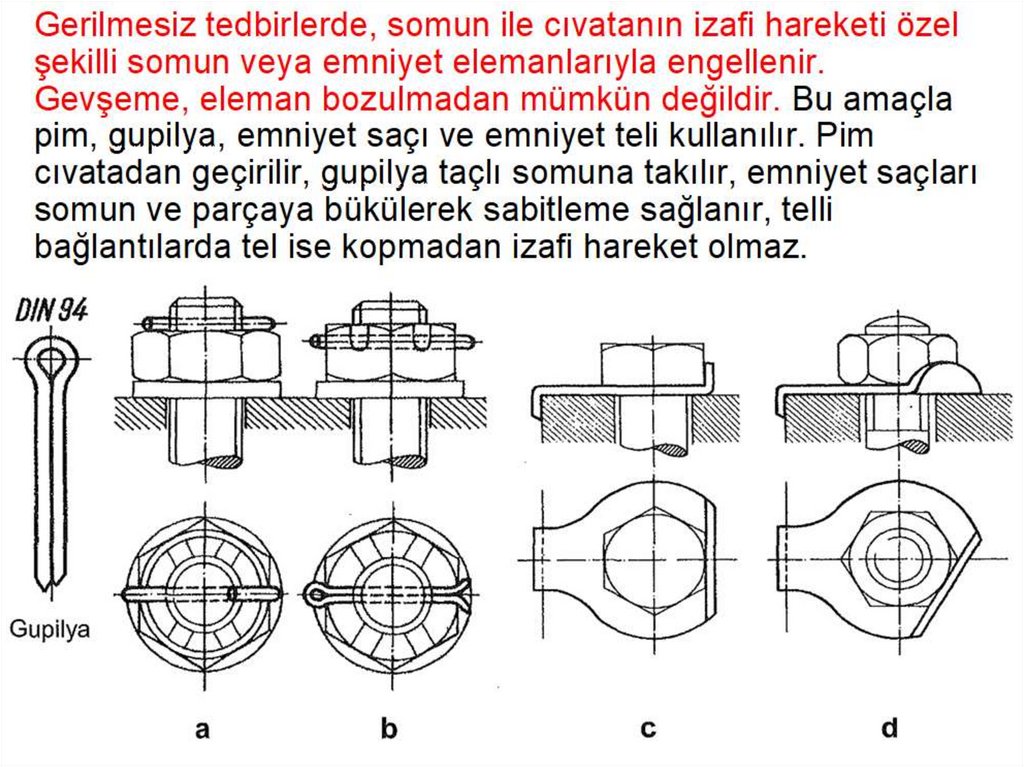 Gerilmesiz tedbirlerde, somun ile cıvatanın izafi hareketi özel şekilli somun veya emniyet elemanlarıyla engellenir. Gevşeme, eleman bozulmadan mümkün değildir. Bu amaçla pim, gupilya, emniyet saçı ve emniyet teli kullanılır. Pim cıvatadan geçirilir, gupilya taçlı somuna takılır, emniyet saçları somun ve parçaya bükülerek sabitleme sağlanır, telli bağlantılarda tel ise kopmadan izafi hareket olmaz.

DIN 94

Gupilya

a

b

c

d