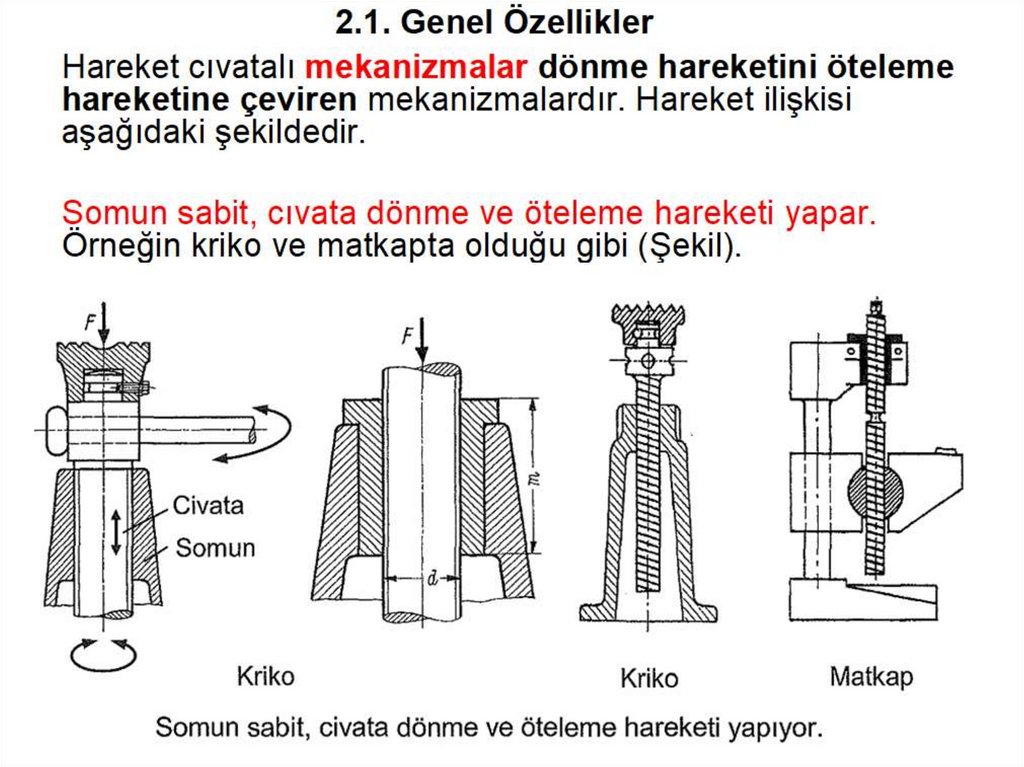 2.1. Genel Özellikler

Hareket cıvatalı mekanizmalar dönme hareketini öteleme hareketine çeviren mekanizmalardır. Hareket ilişkisi aşağıdaki şekildedir.

Somun sabit, cıvata dönme ve öteleme hareketi yapar. Örneğin kriko ve matkapta olduğu gibi (Şekil).

F

Civata

Somun

F

m

d

Kriko

Kriko

Matkap

Somun sabit, civata dönme ve öteleme hareketi yapıyor.