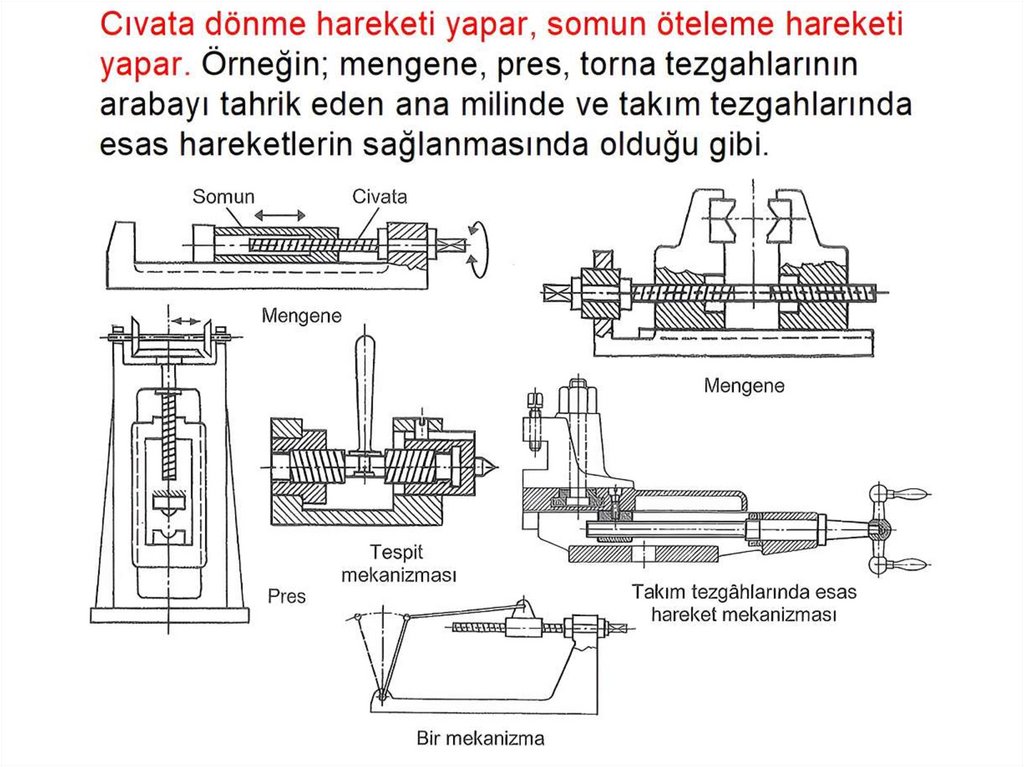 Cıvata dönme hareketi yapar, somun öteleme hareketi yapar. Örneğin; mengene, pres, torna tezgahlarının arabayı tahrik eden ana milinde ve takım tezgahlarında esas hareketlerin sağlanmasında olduğu gibi.

Somun

Civata

Mengene

Mengene

Tespit mekanizması

Pres

Takım tezgâhlarında esas hareket mekanizması

Bir mekanizma