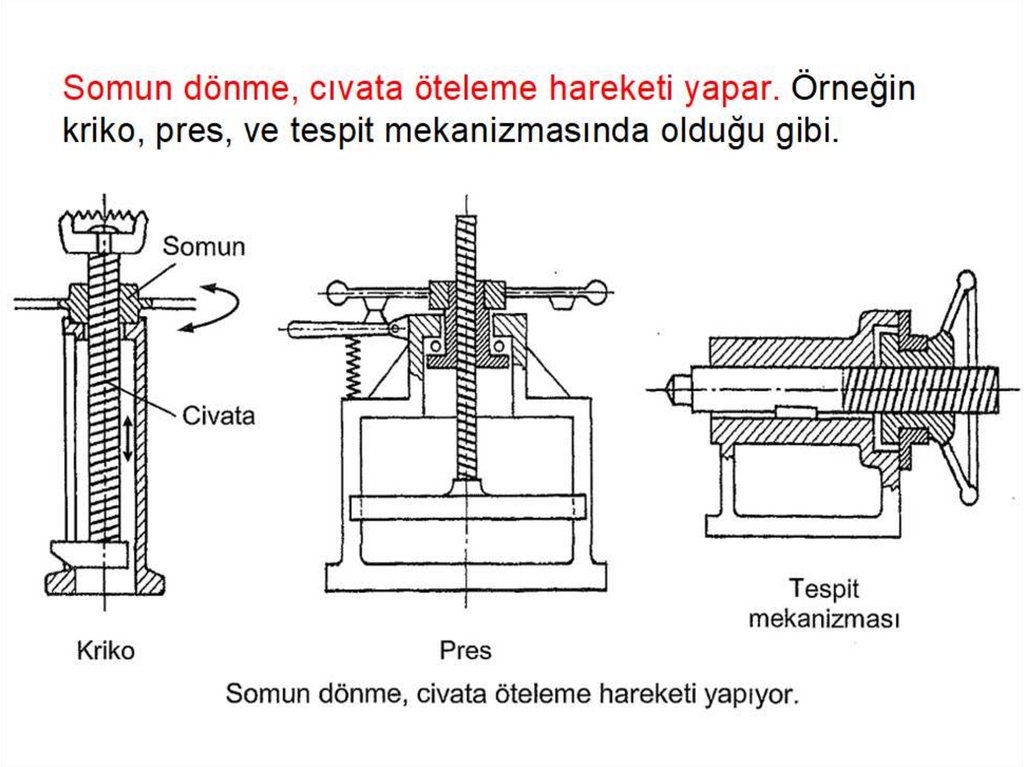 Somun dönme, cıvata öteleme hareketi yapar. Örneğin kriko, pres, ve tespit mekanizmasında olduğu gibi.

Somun

Civata

Kriko

Pres

Tespit mekanizması

Somun dönme, civata öteleme hareketi yapıyor.