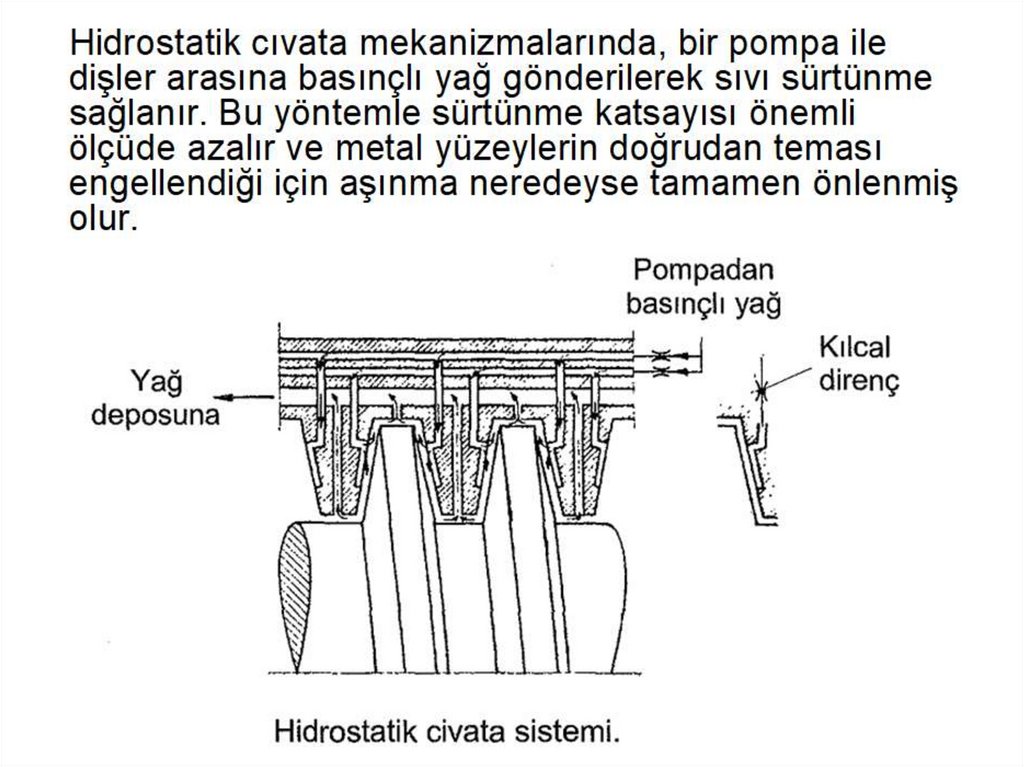 Hidrostatik cıvata mekanizmalarında, bir pompa ile dişler arasına basınçlı yağ gönderilerek sıvı sürtünme sağlanır. Bu yöntemle sürtünme katsayısı önemli ölçüde azalır ve metal yüzeylerin doğrudan teması engellendiği için aşınma neredeyse tamamen önlenmiş olur.

Pompadan basınçlı yağ

Kılcal direnç

Yağ deposuna

Hidrostatik civata sistemi.