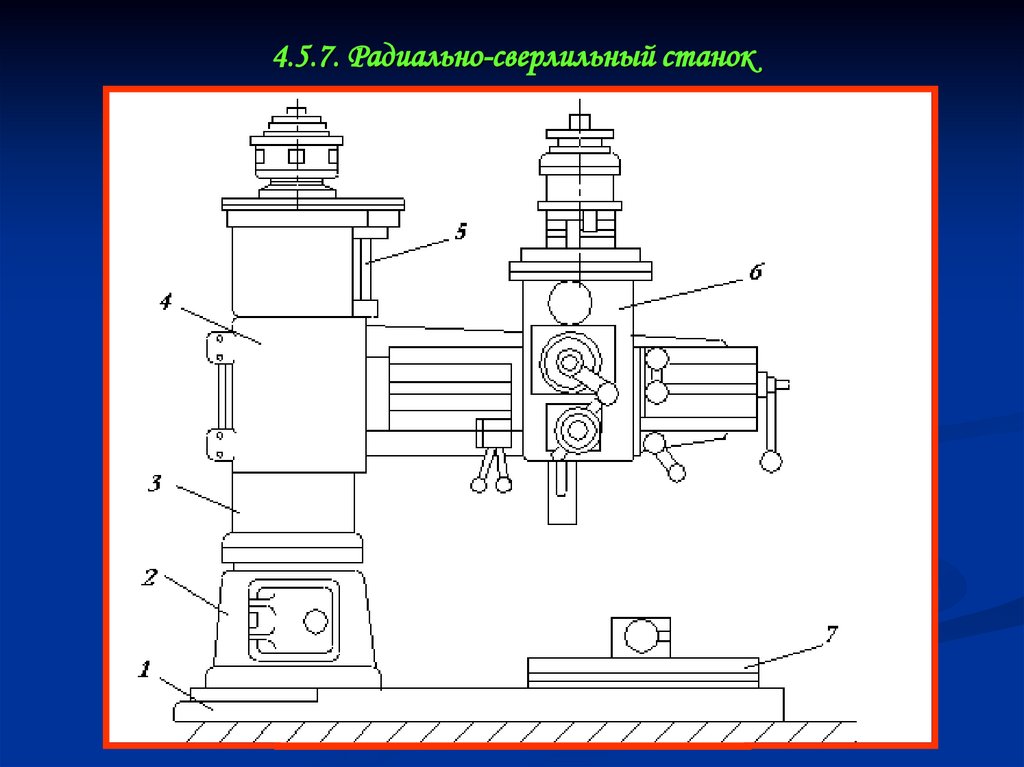 4.5.7. Радиально-сверлильный станок

5
6
4
3
2
7
1