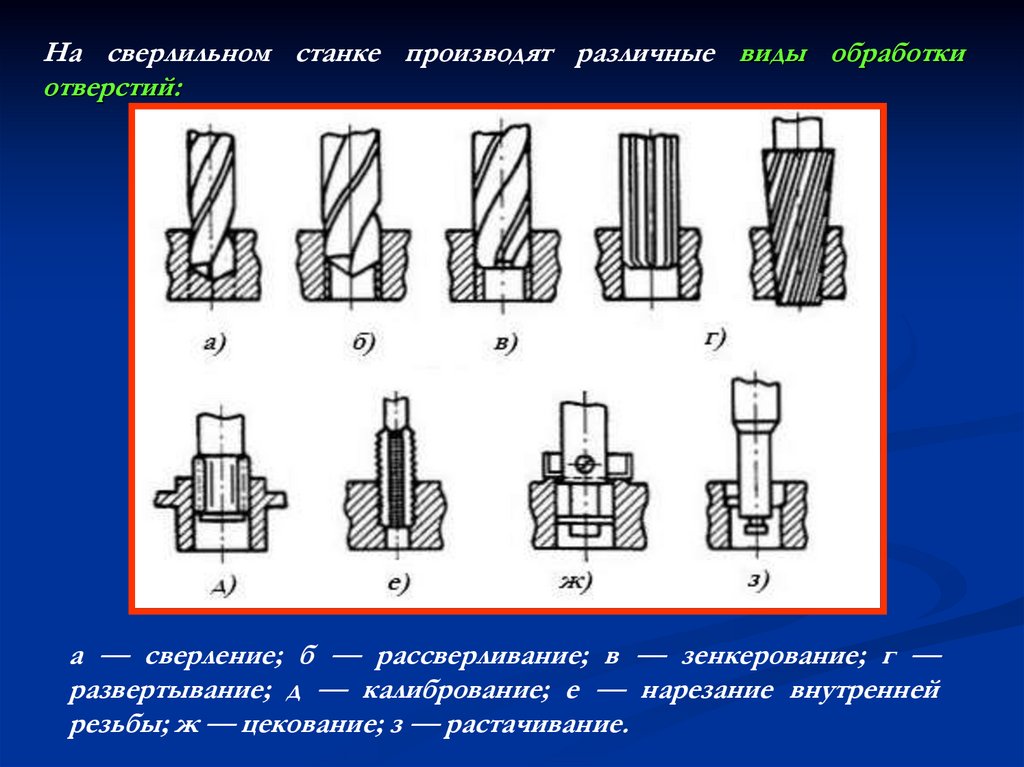 На сверлильном станке производят различные виды обработки отверстий:

а) б) в) г)

д) е) ж) з)

а — сверление; б — рассверливание; в — зенкерование; г — развертывание; д — калибрование; е — нарезание внутренней резьбы; ж — цекование; з — растачивание.