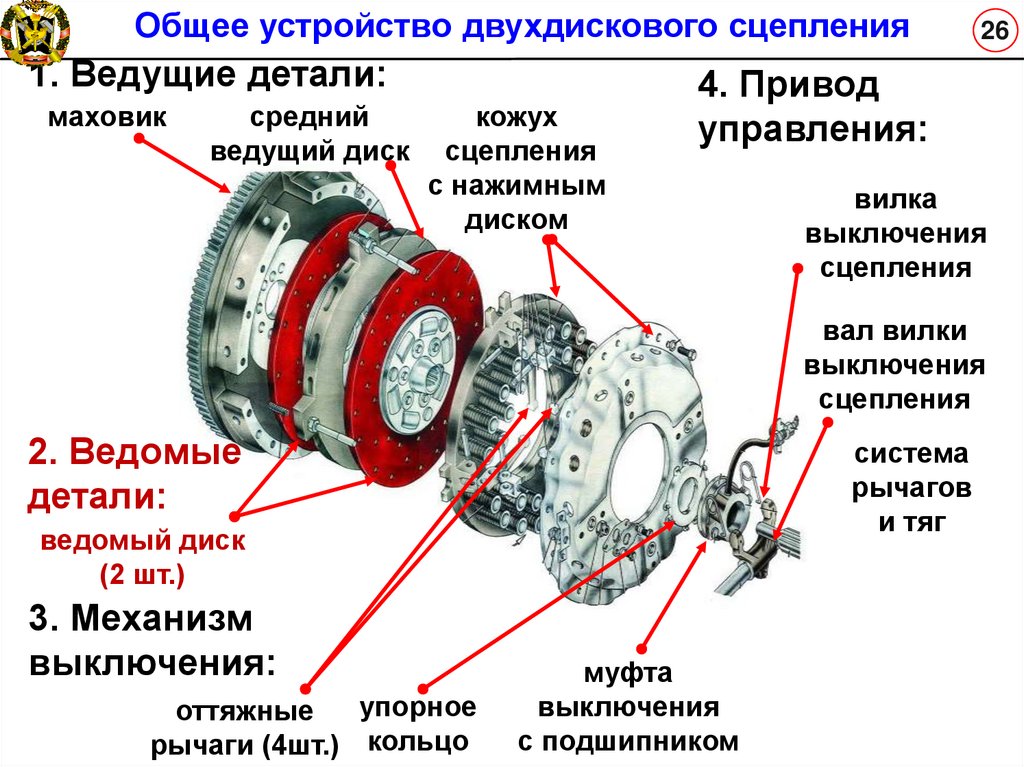 Общее устройство двухдискового сцепления

26

1. Ведущие детали:

маховик

средний ведущий диск

кожух сцепления с нажимным диском

4. Привод управления:

вилка выключения сцепления

вал вилки выключения сцепления

система рычагов и тяг

2. Ведомые детали:

ведомый диск (2 шт.)

3. Механизм выключения:

оттяжные рычаги (4шт.)

упорное кольцо

муфта выключения с подшипником