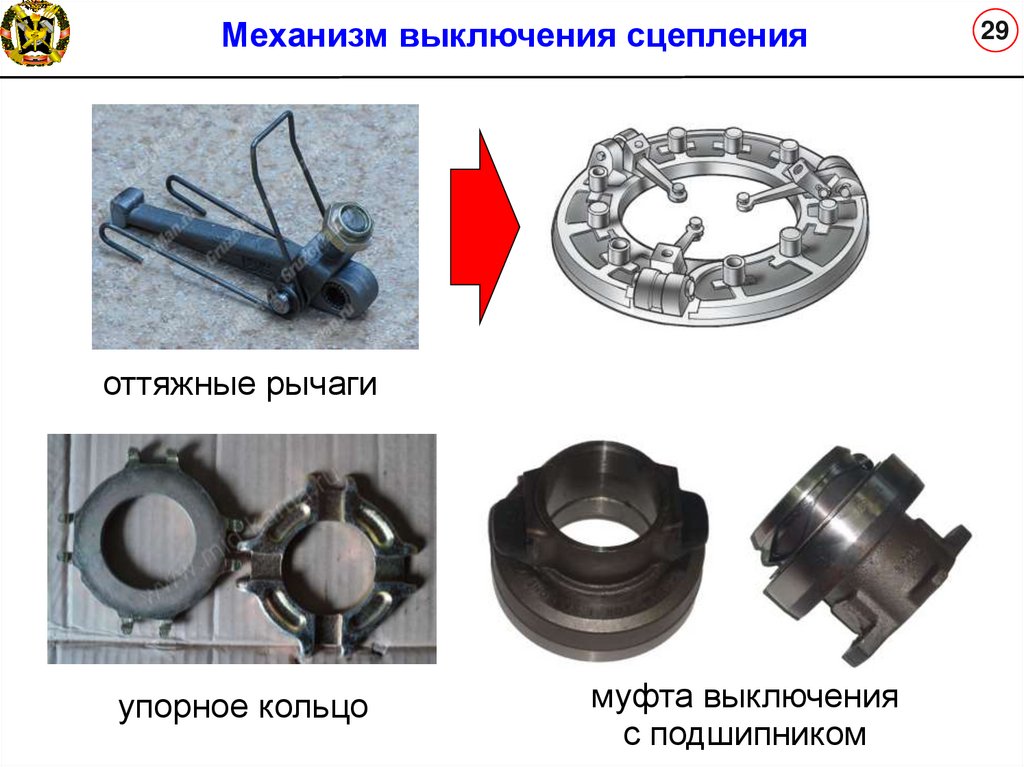 Механизм выключения сцепления

29

оттяжные рычаги

упорное кольцо

муфта выключения с подшипником