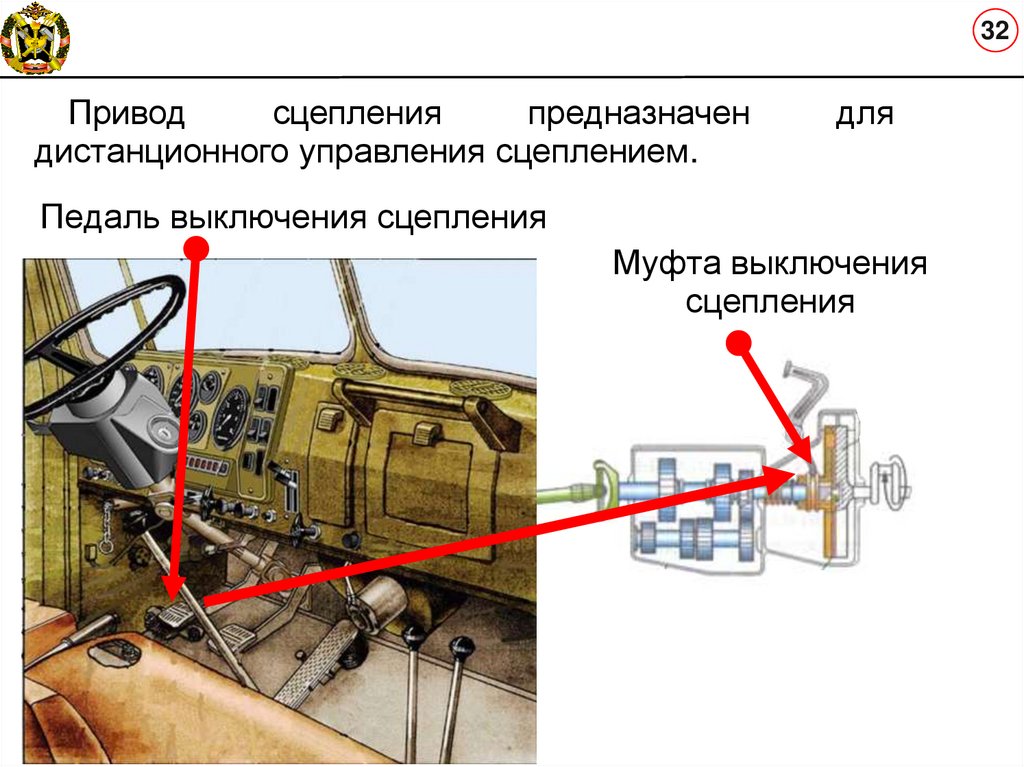 32

Привод сцепления предназначен для дистанционного управления сцеплением.

Педаль выключения сцепления

Муфта выключения сцепления