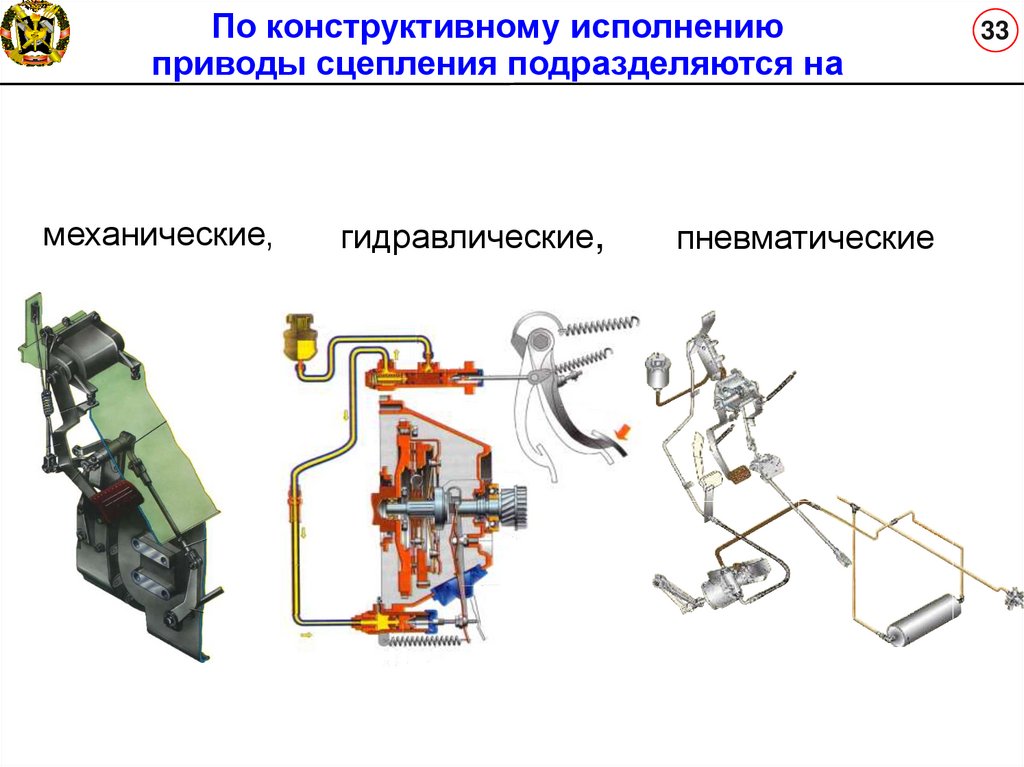 По конструктивному исполнению приводы сцепления подразделяются на

33

механические,

гидравлические,

пневматические