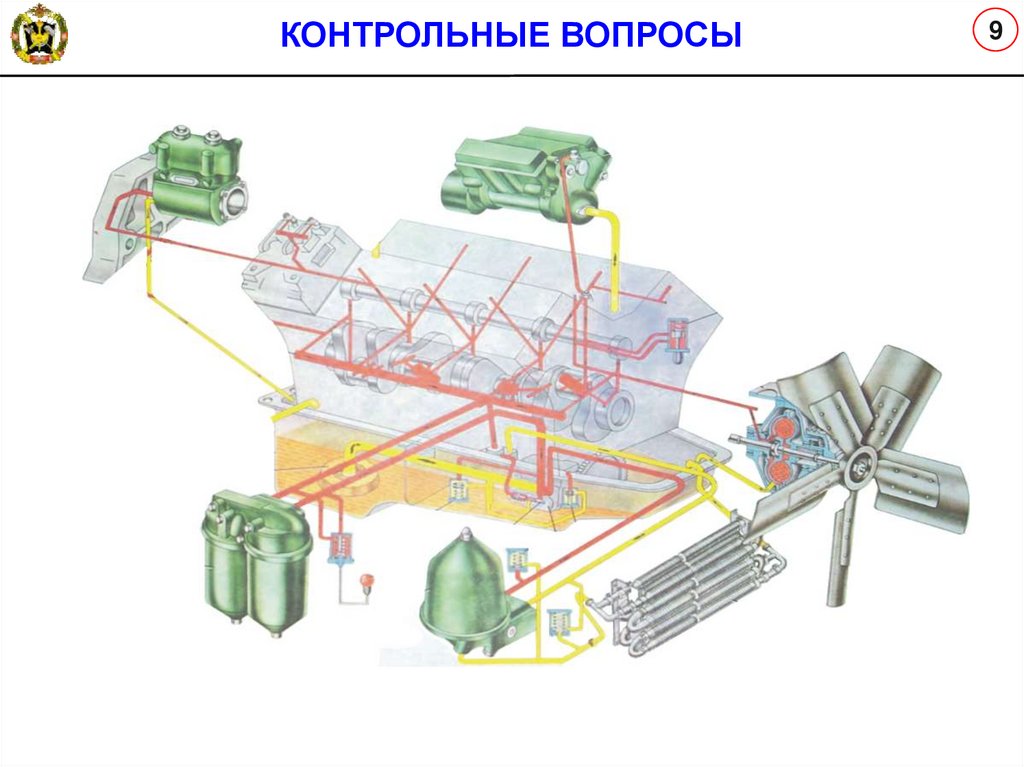 КОНТРОЛЬНЫЕ ВОПРОСЫ

9