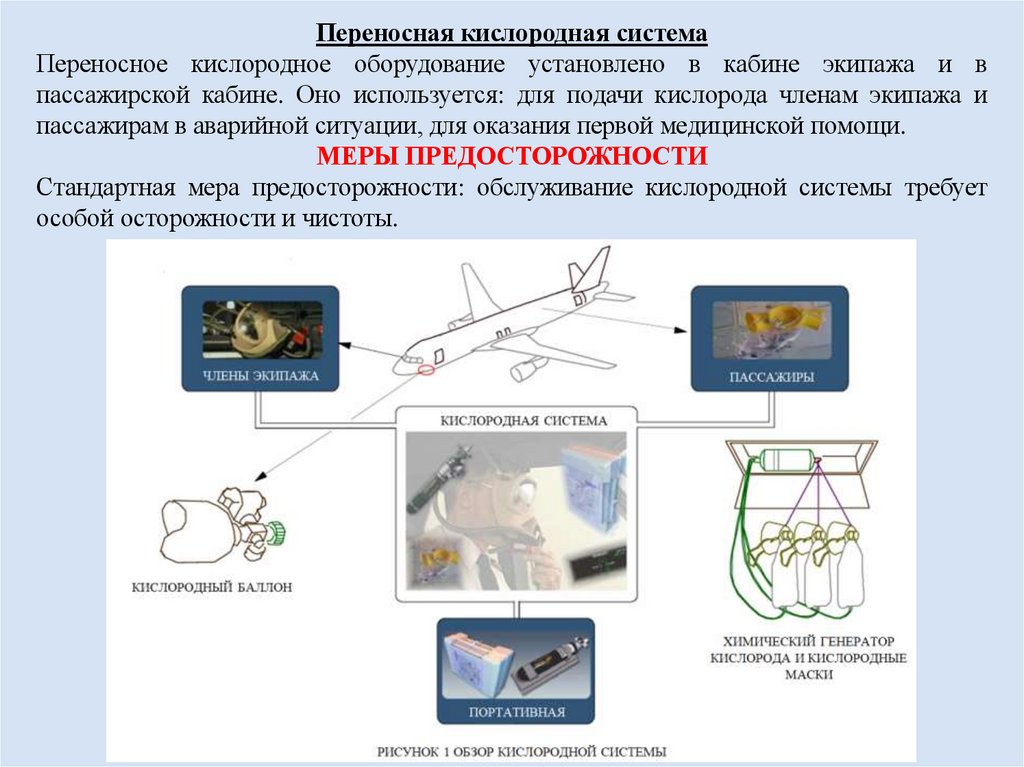 Переносная кислородная система

Переносное кислородное оборудование установлено в кабине экипажа и в пассажирской кабине. Оно используется: для подачи кислорода членам экипажа и пассажирам в аварийной ситуации, для оказания первой медицинской помощи.

МЕРЫ ПРЕДОСТОРОЖНОСТИ

Стандартная мера предосторожности: обслуживание кислородной системы требует особой осторожности и чистоты.

ЧЛЕНЫ ЭКИПАЖА

ПАССАЖИРЫ

КИСЛОРОДНАЯ СИСТЕМА

КИСЛОРОДНЫЙ БАЛЛОН

ХИМИЧЕСКИЙ ГЕНЕРАТОР КИСЛОРОДА И КИСЛОРОДНЫЕ МАСКИ

ПОРТАТИВНАЯ

РИСУНОК 1 ОБЗОР КИСЛОРОДНОЙ СИСТЕМЫ