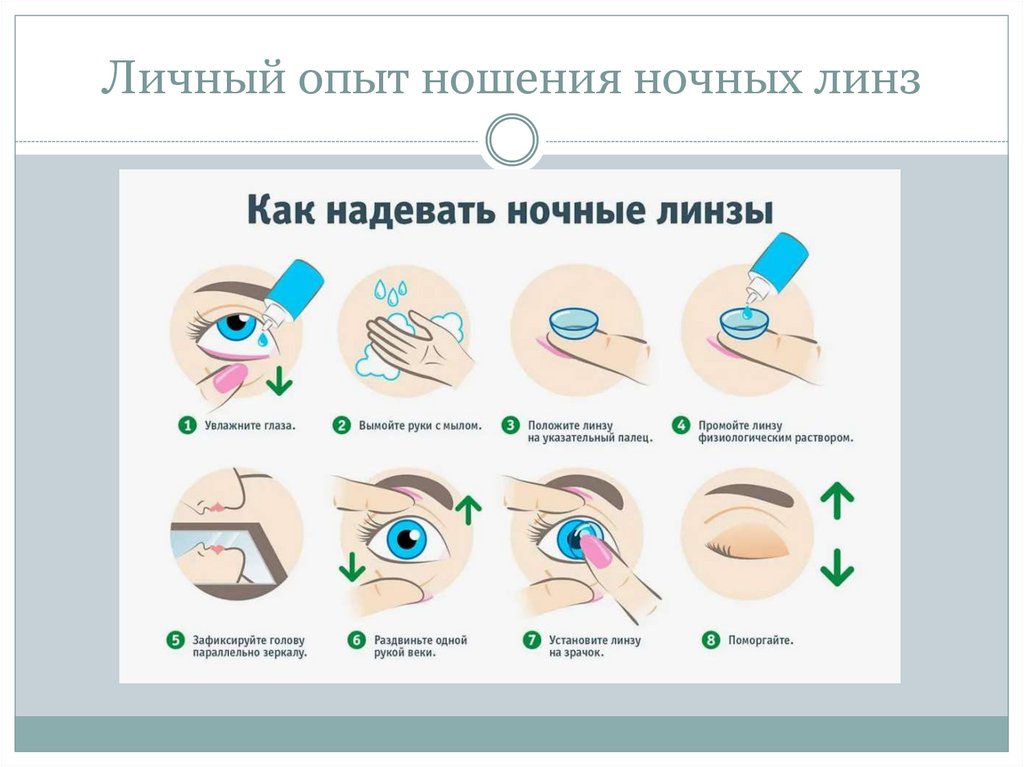 Личный опыт ношения ночных линз

Как надевать ночные линзы

1 Увлажните глаза.

2 Вымойте руки с мылом.

3 Положите линзу на указательный палец.

4 Промойте линзу физиологическим раствором.

5 Зафиксируйте голову параллельно зеркалу.

6 Раздвиньте одной рукой веки.

7 Установите линзу на зрачок.

8 Поморгайте.