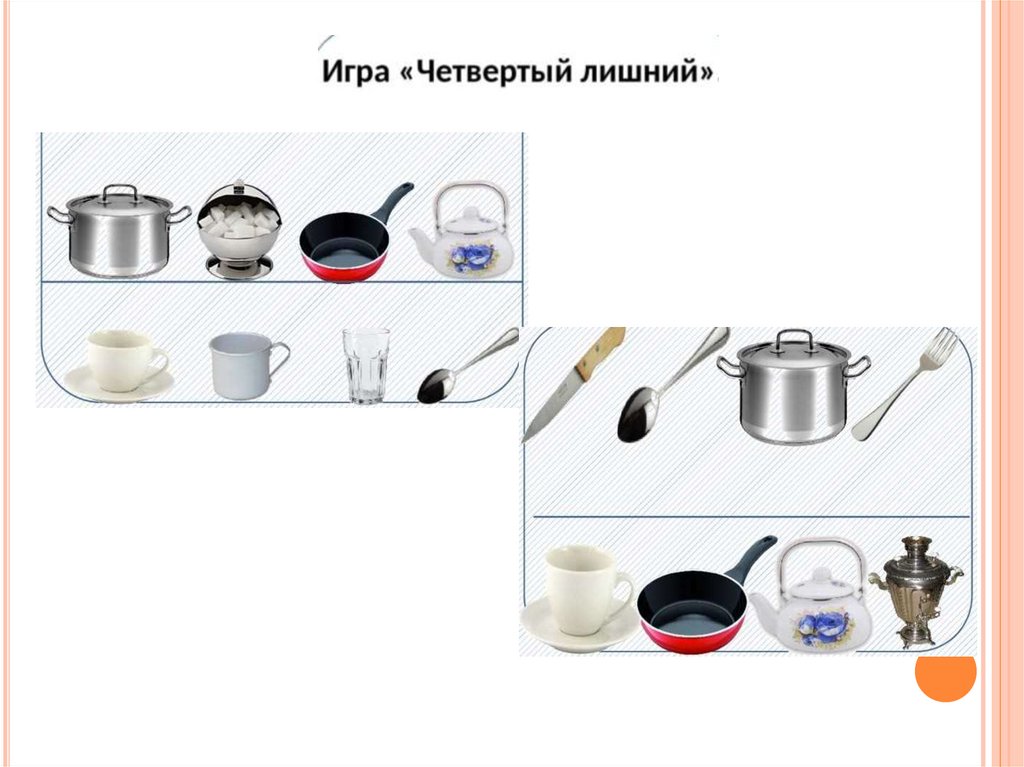 Игра «Четвертый лишний».