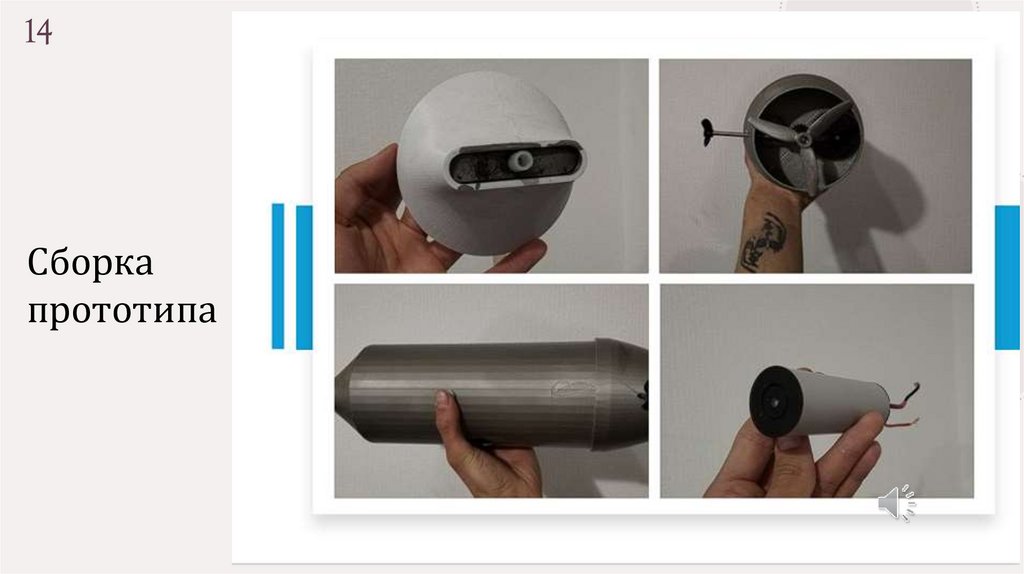 14

Сборка прототипа