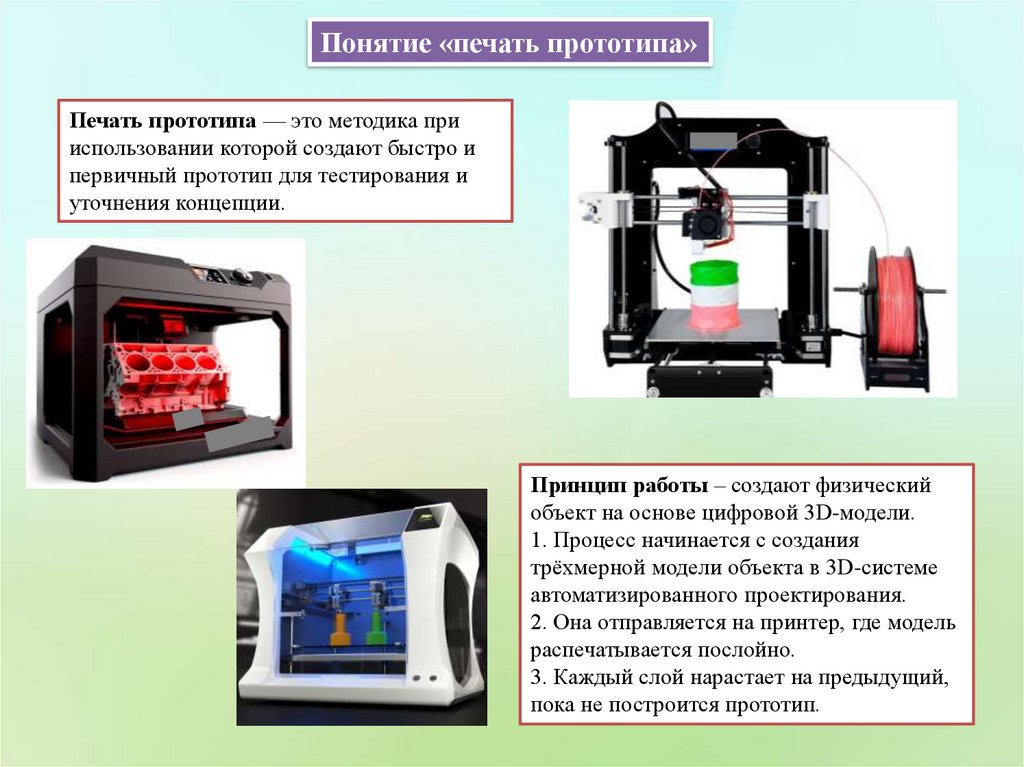 Понятие «печать прототипа»

Печать прототипа — это методика при использовании которой создают быстро и первичный прототип для тестирования и уточнения концепции.

Принцип работы – создают физический объект на основе цифровой 3D-модели.
1. Процесс начинается с создания трёхмерной модели объекта в 3D-системе автоматизированного проектирования.
2. Она отправляется на принтер, где модель распечатывается послойно.
3. Каждый слой нарастает на предыдущий, пока не построится прототип.