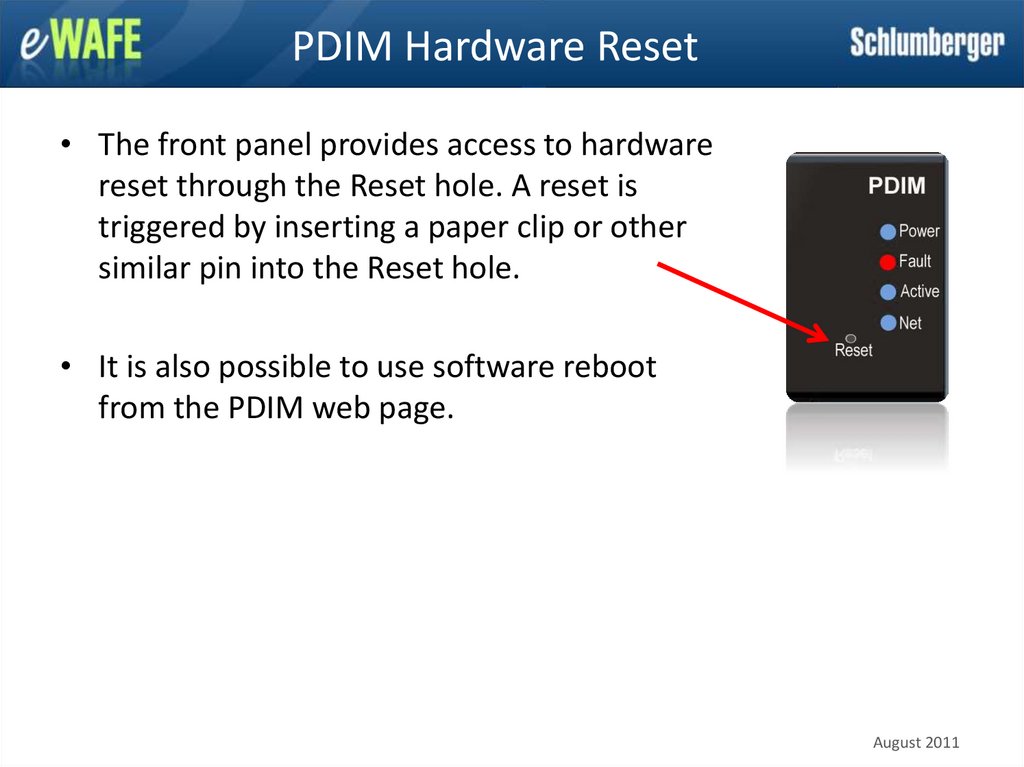 eWAFE

PDIM Hardware Reset

Schlumberger

• The front panel provides access to hardware reset through the Reset hole. A reset is triggered by inserting a paper clip or other similar pin into the Reset hole.

• It is also possible to use software reboot from the PDIM web page.

PDIM
Power
Fault
Active
Net
Reset

August 2011