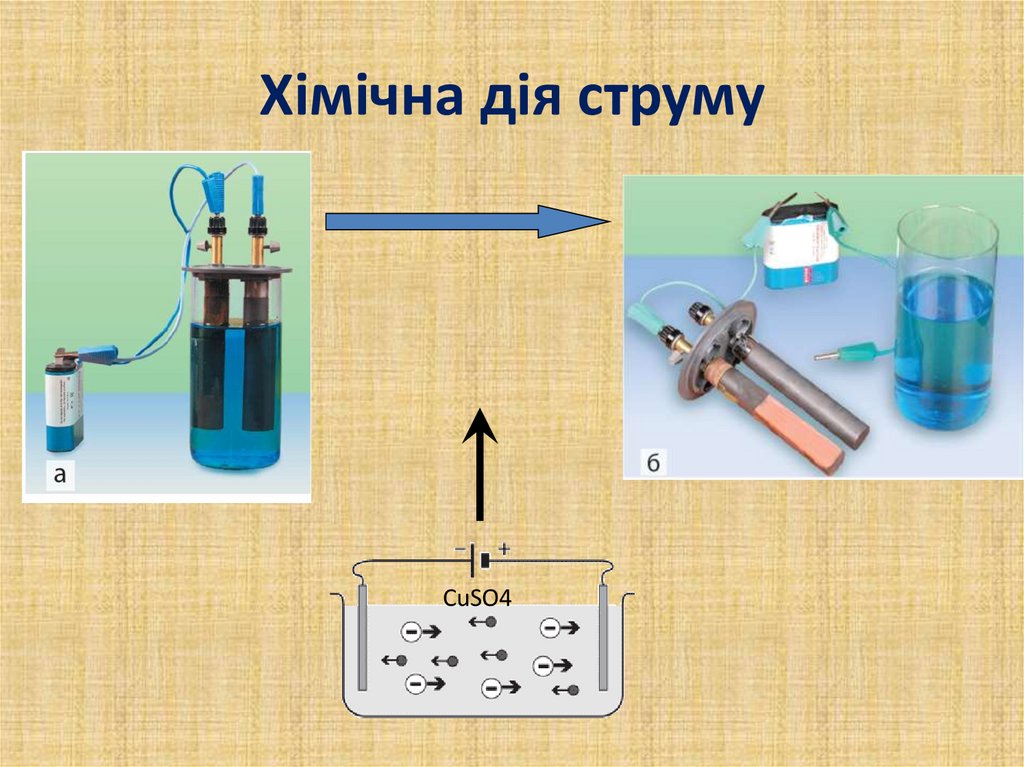 Хімічна дія струму

а

б

− +

CuSO4