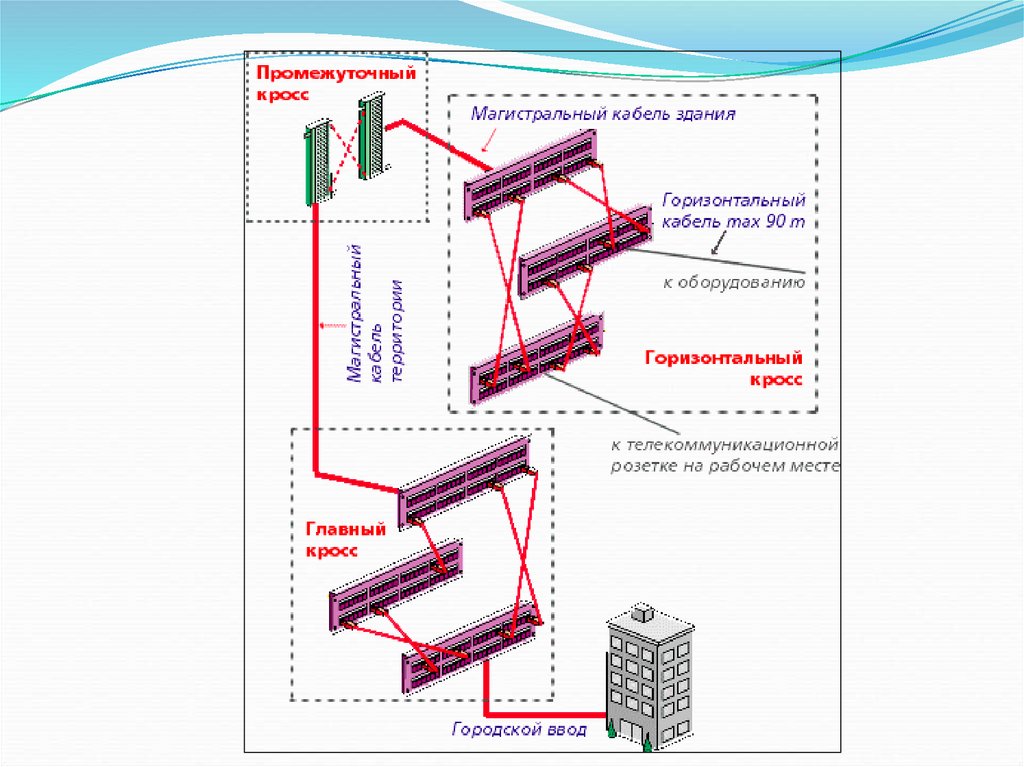 Промежуточный кросс

Магистральный кабель здания

Горизонтальный кабель max 90 m

к оборудованию

Магистральный кабель территории

Горизонтальный кросс

к телекоммуникационной розетке на рабочем месте

Главный кросс

Городской ввод