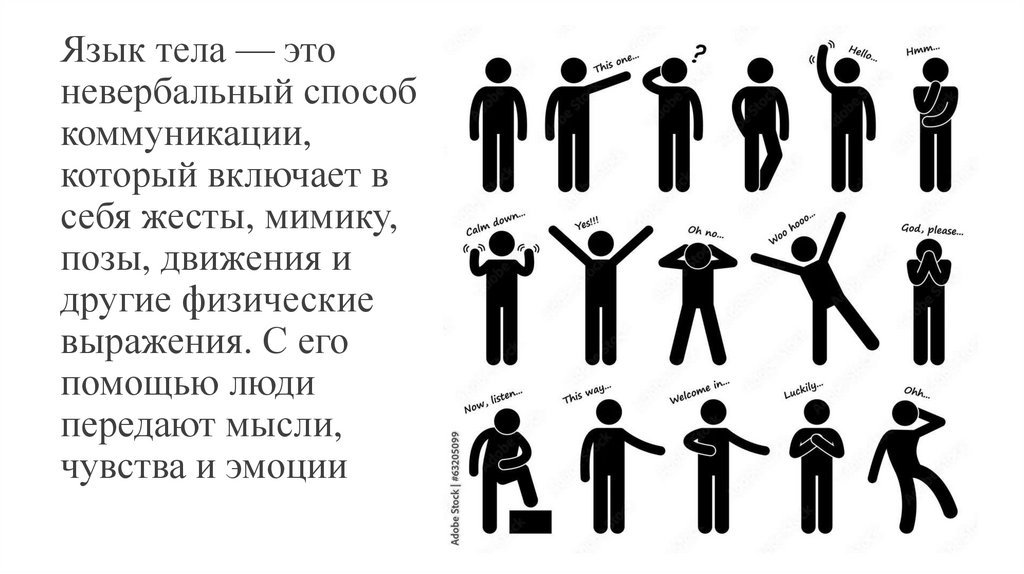 Язык тела — это невербальный способ коммуникации, который включает в себя жесты, мимику, позы, движения и другие физические выражения. С его помощью люди передают мысли, чувства и эмоции

This one...
?
Hello...
Hmm...
Calm down...
Yes!!!
Oh no...
Woo hooo...
God, please...
Now, listen...
This way...
Welcome in...
Luckily...
Ohh...
Adobe Stock | #63205099