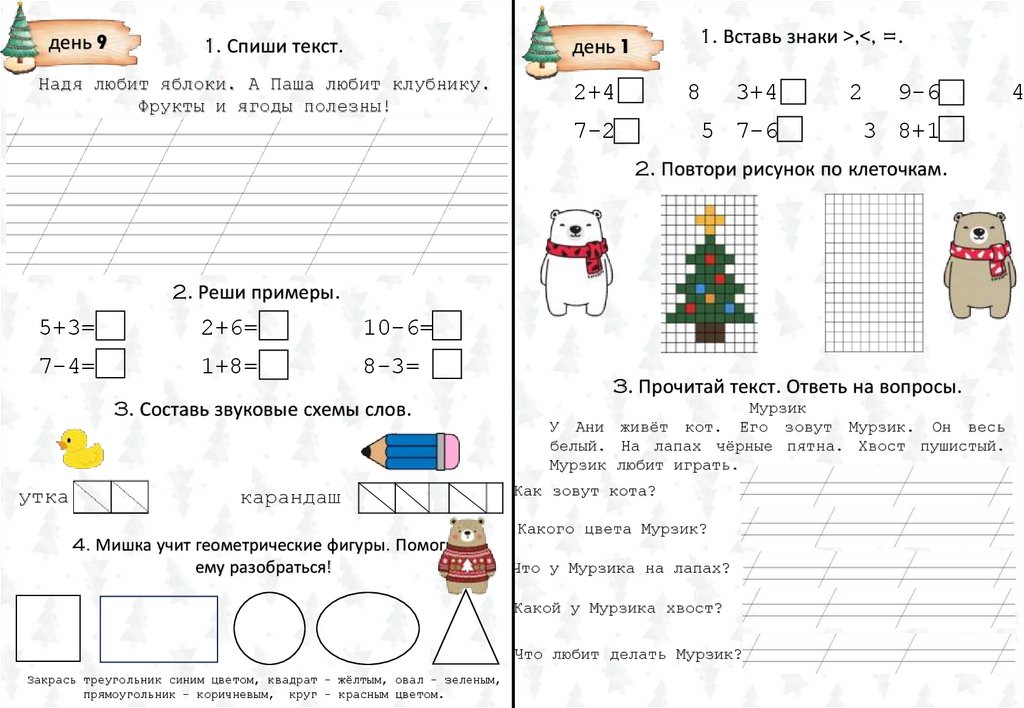 день 9

1. Спиши текст.

Надя любит яблоки. А Паша любит клубнику. Фрукты и ягоды полезны!

2. Реши примеры.

5+3=
2+6=
10-6=
7-4=
1+8=
8-3=

3. Составь звуковые схемы слов.

утка
карандаш

4. Мишка учит геометрические фигуры. Помоги ему разобраться!

Закрась треугольник синим цветом, квадрат - жёлтым, овал - зеленым, прямоугольник - коричневым, круг - красным цветом.

день 1

1. Вставь знаки >,<, =.

2+4 8
3+4 2
9-6 4
7-2 5
7-6 3
8+1

2. Повтори рисунок по клеточкам.

3. Прочитай текст. Ответь на вопросы.

Мурзик

У Ани живёт кот. Его зовут Мурзик. Он весь белый. На лапах чёрные пятна. Хвост пушистый. Мурзик любит играть.

Как зовут кота?

Какого цвета Мурзик?

Что у Мурзика на лапах?

Какой у Мурзика хвост?

Что любит делать Мурзик?