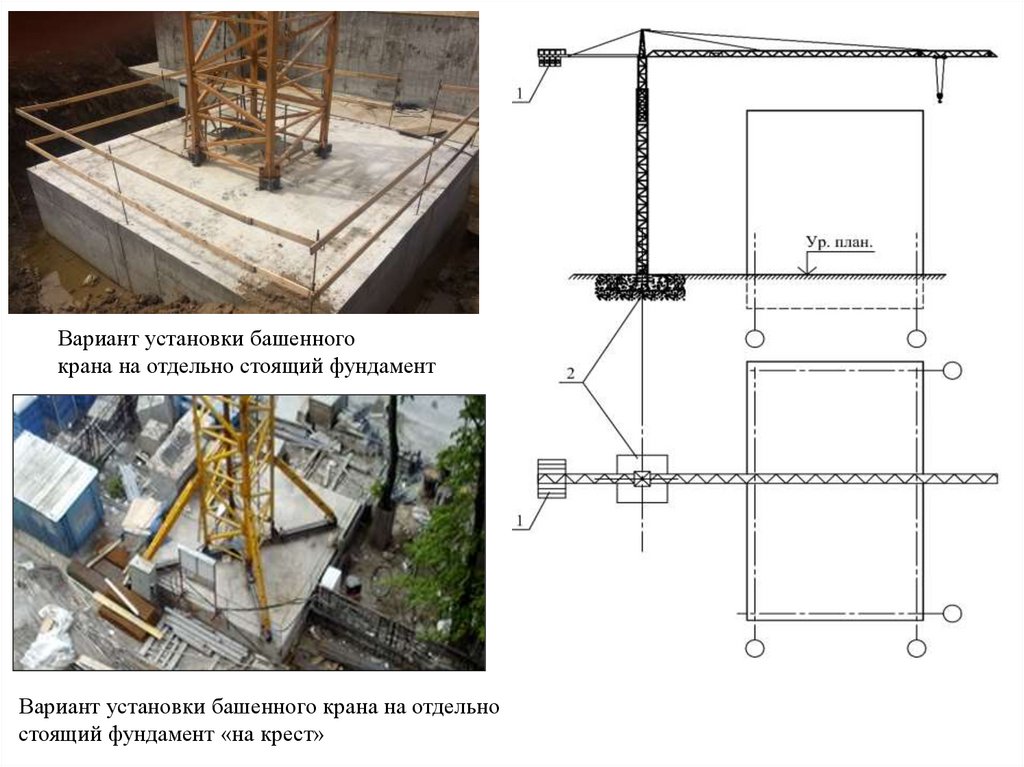 Вариант установки башенного крана на отдельно стоящий фундамент

Вариант установки башенного крана на отдельно стоящий фундамент «на крест»

1

Ур. план.

2

1