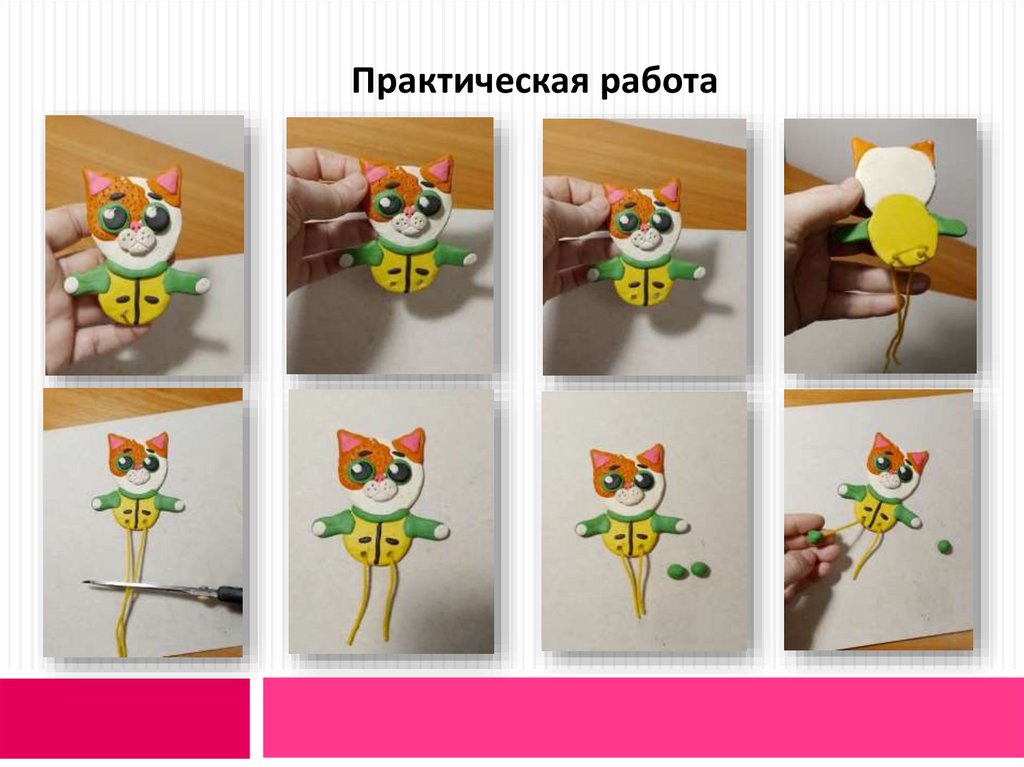 Практическая работа