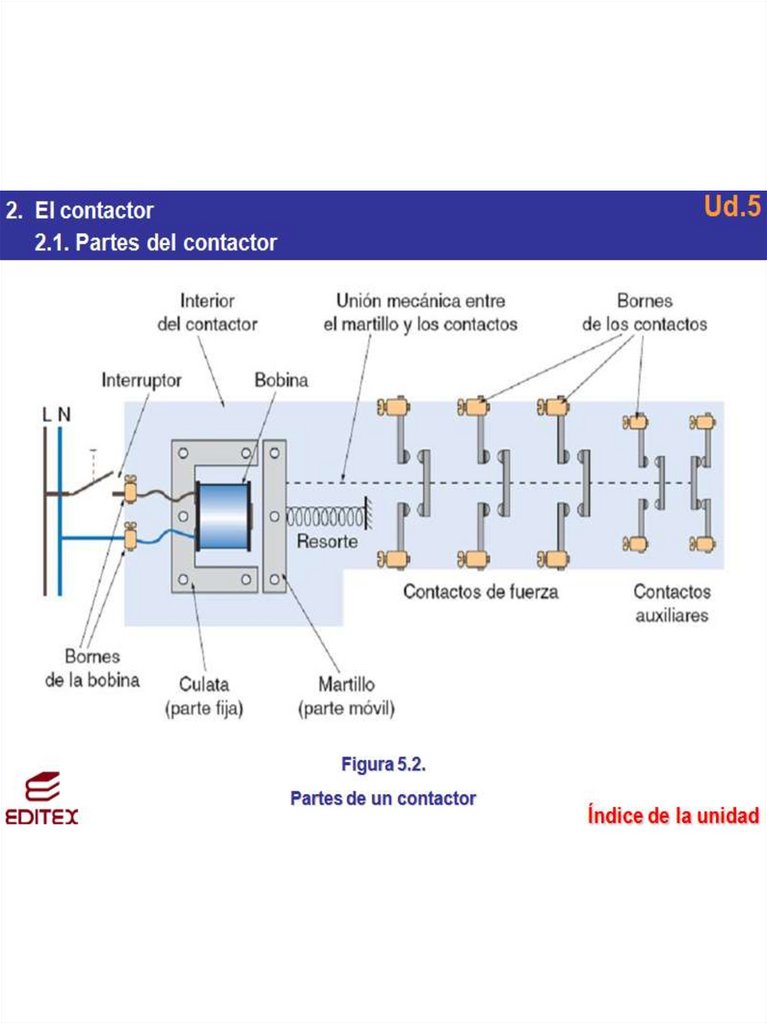 2. El contactor
2.1. Partes del contactor

Ud.5

Interior del contactor

Unión mecánica entre el martillo y los contactos

Bornes de los contactos

Interruptor

Bobina

L N

Resorte

Contactos de fuerza

Contactos auxiliares

Bornes de la bobina

Culata (parte fija)

Martillo (parte móvil)

Figura 5.2.
Partes de un contactor

EDITEX

Índice de la unidad