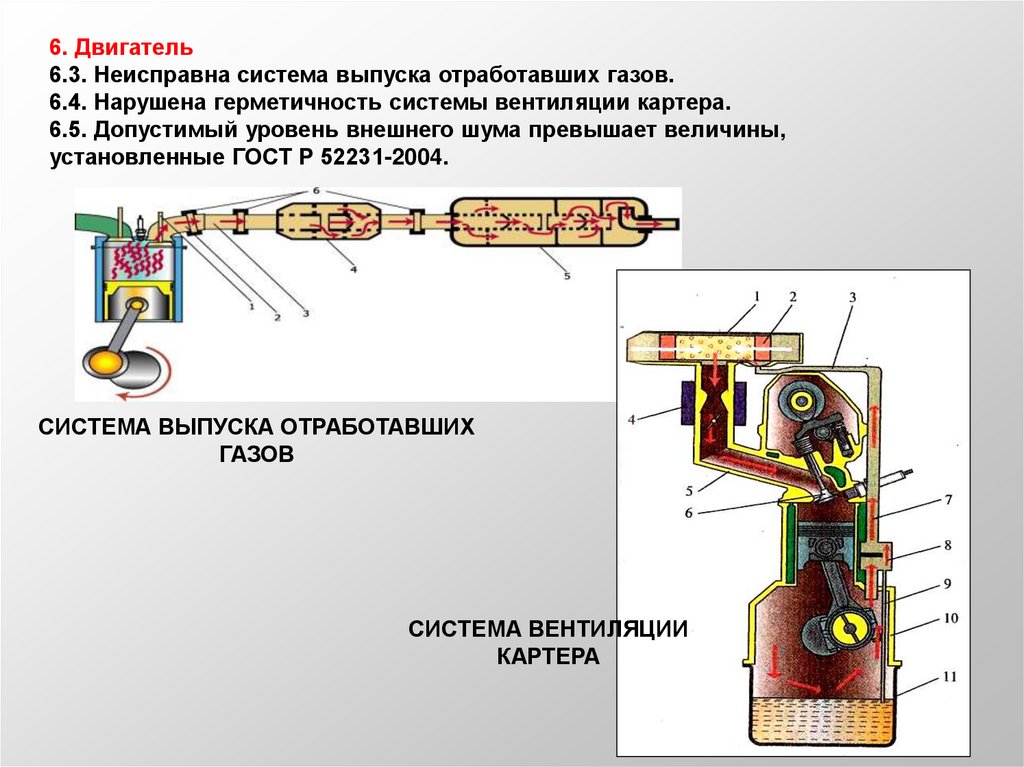 6. Двигатель
6.3. Неисправна система выпуска отработавших газов.
6.4. Нарушена герметичность системы вентиляции картера.
6.5. Допустимый уровень внешнего шума превышает величины, установленные ГОСТ Р 52231-2004.

6
4
5
1
2
3

СИСТЕМА ВЫПУСКА ОТРАБОТАВШИХ ГАЗОВ

1
2
3
4
5
6
7
8
9
10
11

СИСТЕМА ВЕНТИЛЯЦИИ КАРТЕРА