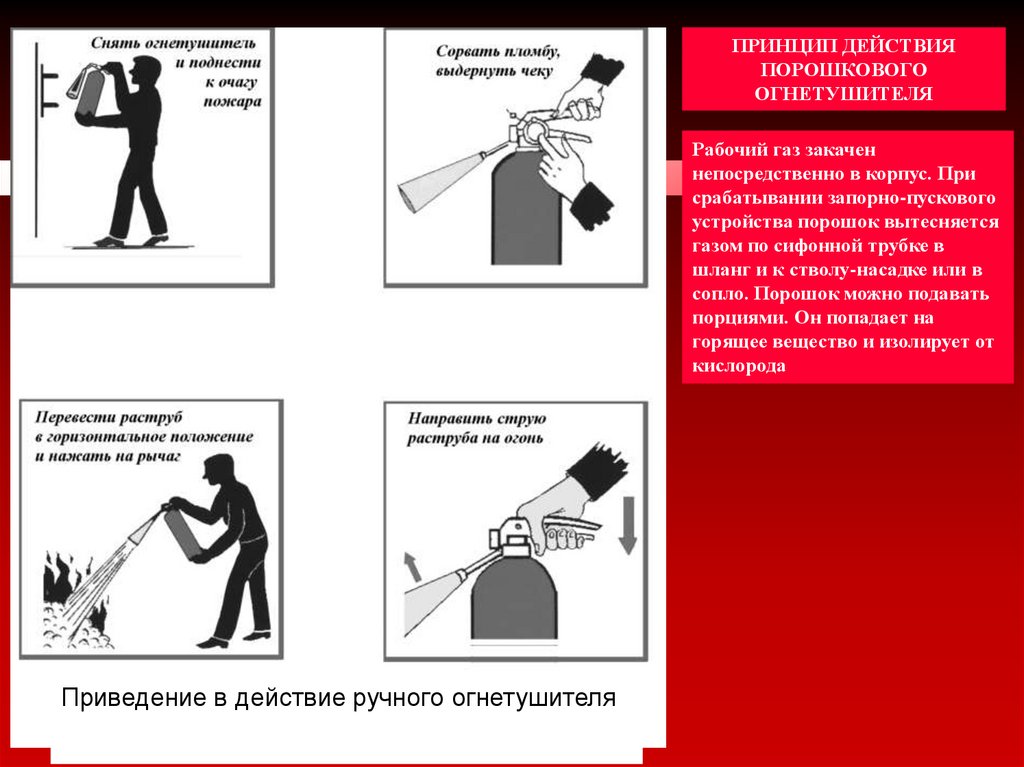 Снять огнетушитель и поднести к очагу пожара

Сорвать пломбу, выдернуть чеку

Перевести раструб в горизонтальное положение и нажать на рычаг

Направить струю раструба на огонь

Приведение в действие ручного огнетушителя

ПРИНЦИП ДЕЙСТВИЯ ПОРОШКОВОГО ОГНЕТУШИТЕЛЯ

Рабочий газ закачен непосредственно в корпус. При срабатывании запорно-пускового устройства порошок вытесняется газом по сифонной трубке в шланг и к стволу-насадке или в сопло. Порошок можно подавать порциями. Он попадает на горящее вещество и изолирует от кислорода