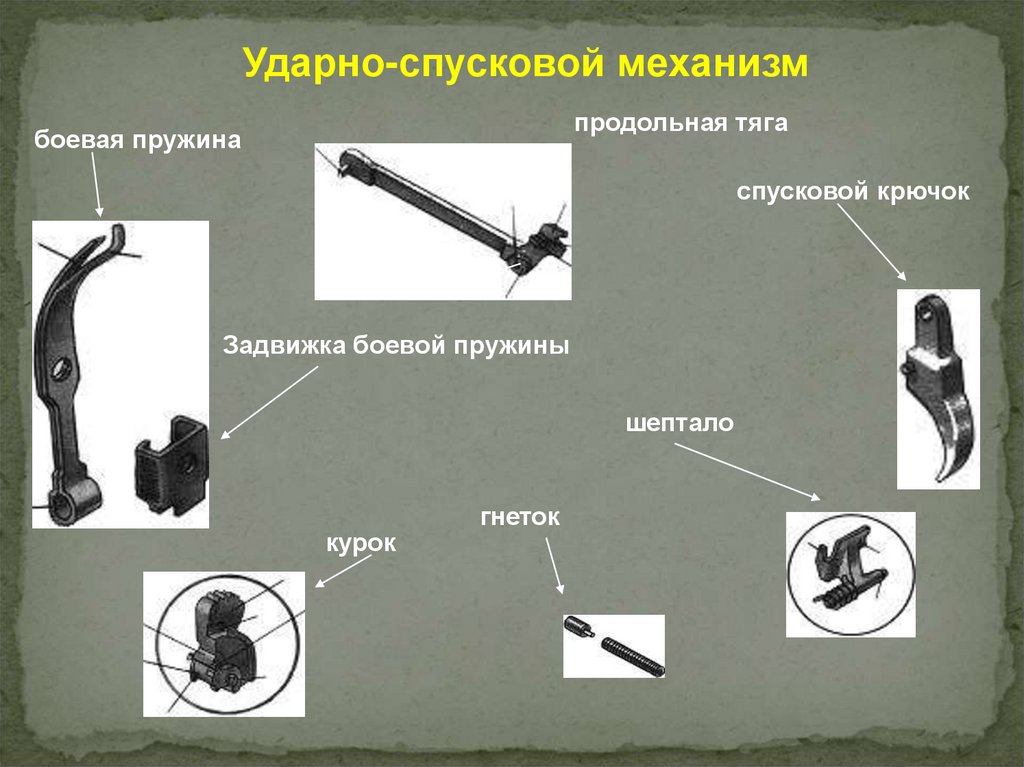 Ударно-спусковой механизм

боевая пружина

продольная тяга

спусковой крючок

Задвижка боевой пружины

шептало

гнеток

курок