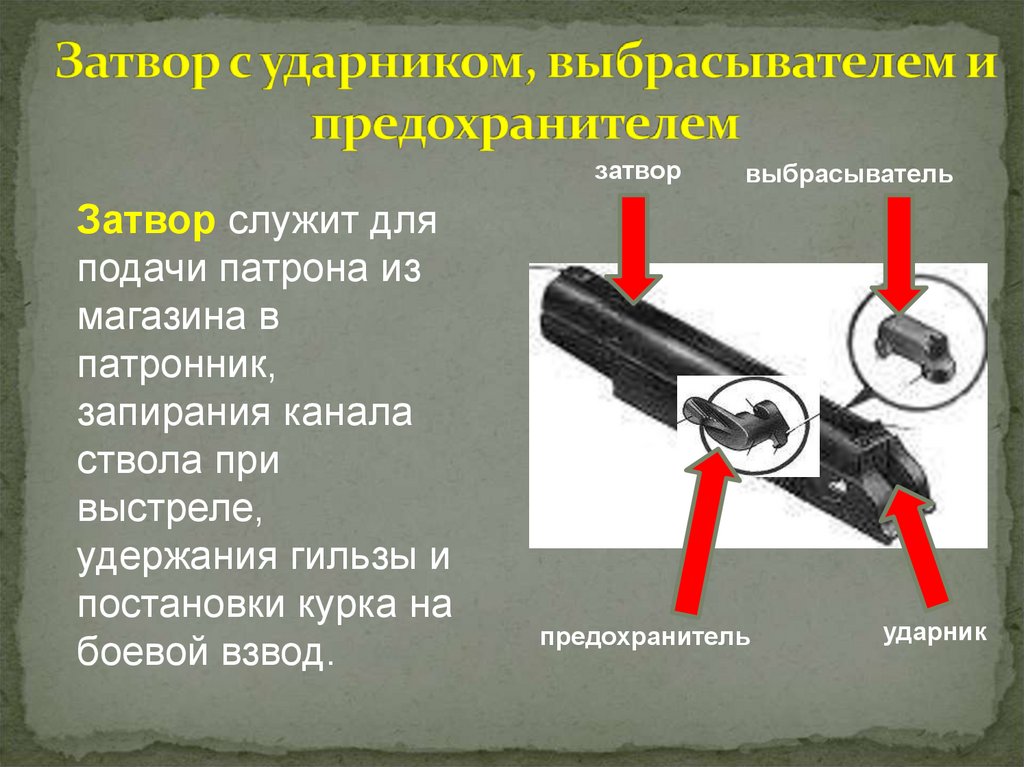 Затвор с ударником, выбрасывателем и предохранителем

Затвор служит для подачи патрона из магазина в патронник, запирания канала ствола при выстреле, удержания гильзы и постановки курка на боевой взвод.

затвор

выбрасыватель

предохранитель

ударник