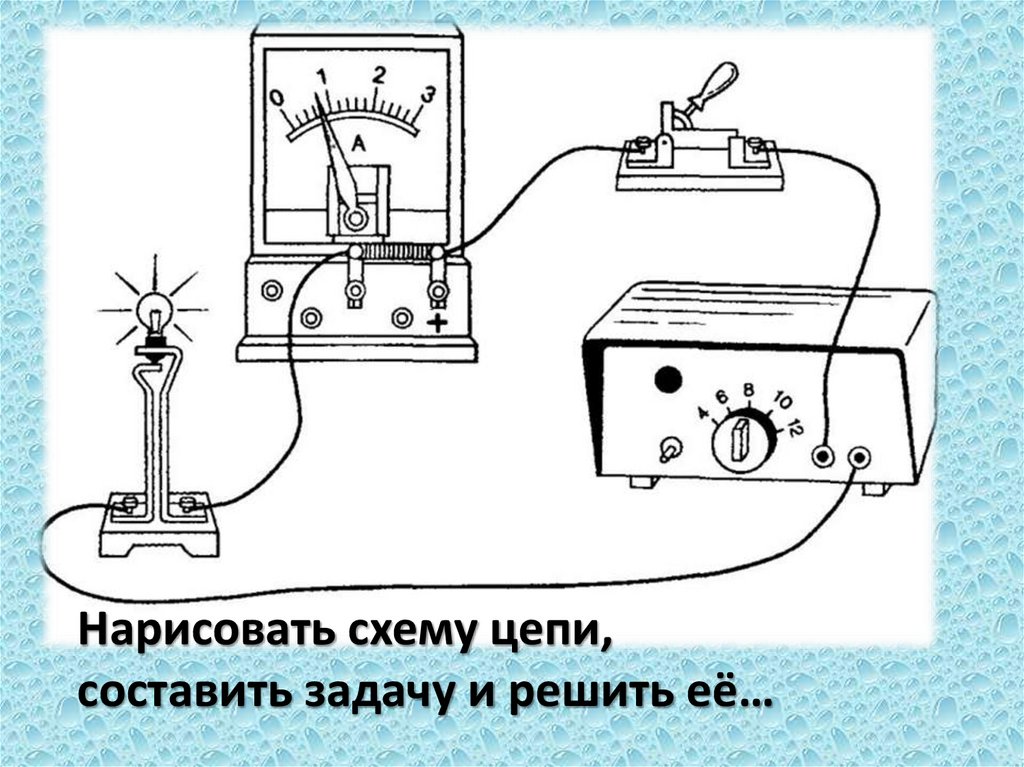 0 1 2 3
A
+
4 6 8 10 12

Нарисовать схему цепи, составить задачу и решить её…