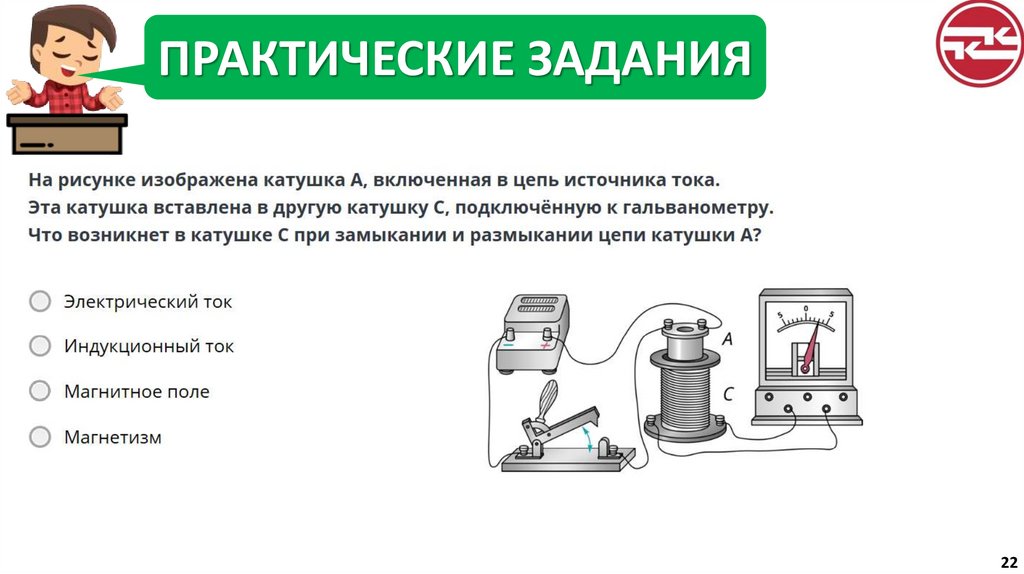 ПРАКТИЧЕСКИЕ ЗАДАНИЯ

На рисунке изображена катушка А, включенная в цепь источника тока. Эта катушка вставлена в другую катушку С, подключённую к гальванометру. Что возникнет в катушке С при замыкании и размыкании цепи катушки А?

Электрический ток

Индукционный ток

Магнитное поле

Магнетизм

A

C

5 0 5

22