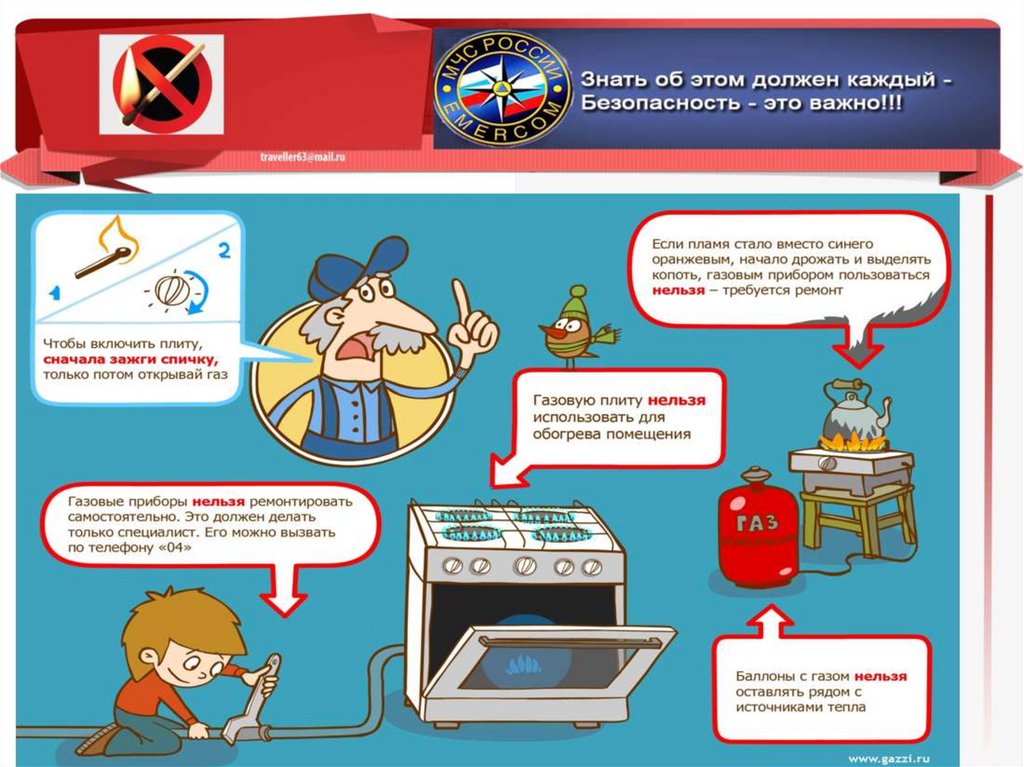 МЧС РОССИИ
EMERCOM

Знать об этом должен каждый - Безопасность - это важно!!!

traveller63@mail.ru

1
2

Чтобы включить плиту, сначала зажги спичку, только потом открывай газ

Если пламя стало вместо синего оранжевым, начало дрожать и выделять копоть, газовым прибором пользоваться нельзя – требуется ремонт

Газовую плиту нельзя использовать для обогрева помещения

Газовые приборы нельзя ремонтировать самостоятельно. Это должен делать только специалист. Его можно вызвать по телефону «04»

ГАЗ

Баллоны с газом нельзя оставлять рядом с источниками тепла

www.gazzi.ru