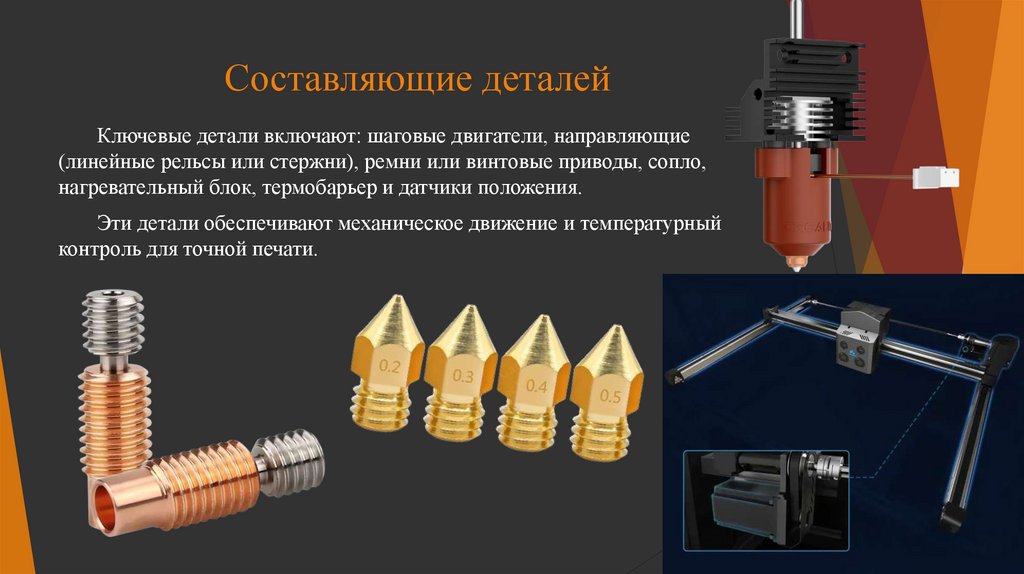 Составляющие деталей

Ключевые детали включают: шаговые двигатели, направляющие (линейные рельсы или стержни), ремни или винтовые приводы, сопло, нагревательный блок, термобарьер и датчики положения.

Эти детали обеспечивают механическое движение и температурный контроль для точной печати.

0.2

0.3

0.4

0.5