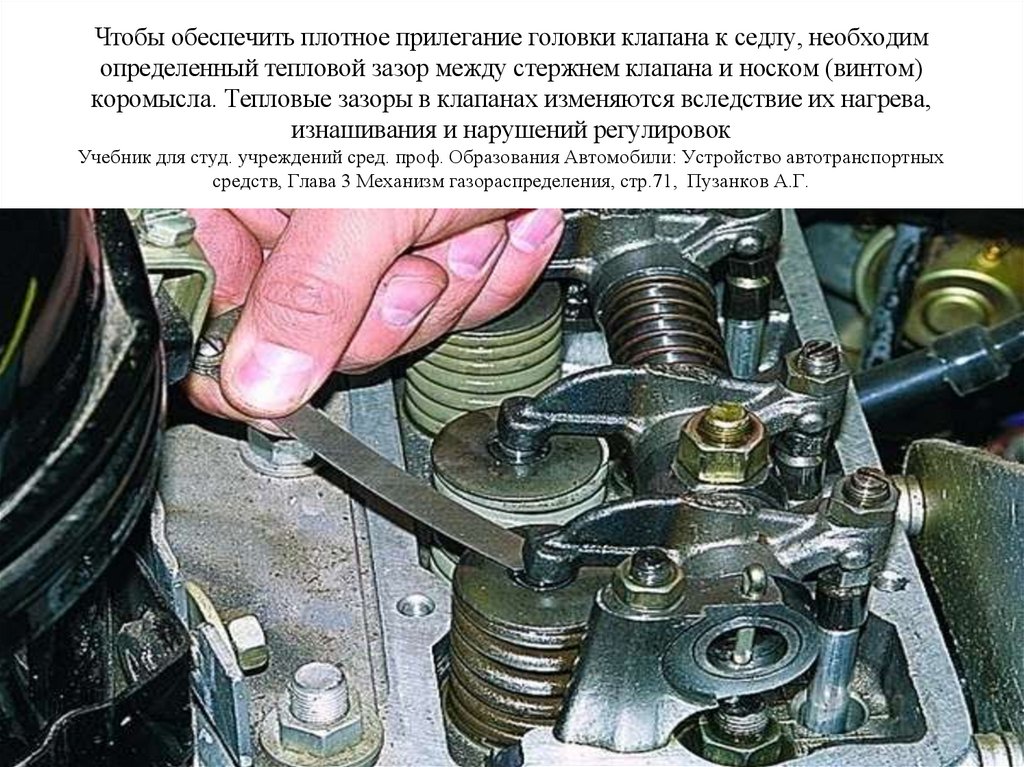 Чтобы обеспечить плотное прилегание головки клапана к седлу, необходим определенный тепловой зазор между стержнем клапана и носком (винтом) коромысла. Тепловые зазоры в клапанах изменяются вследствие их нагрева, изнашивания и нарушений регулировок

Учебник для студ. учреждений сред. проф. Образования Автомобили: Устройство автотранспортных средств, Глава 3 Механизм газораспределения, стр.71, Пузанков А.Г.