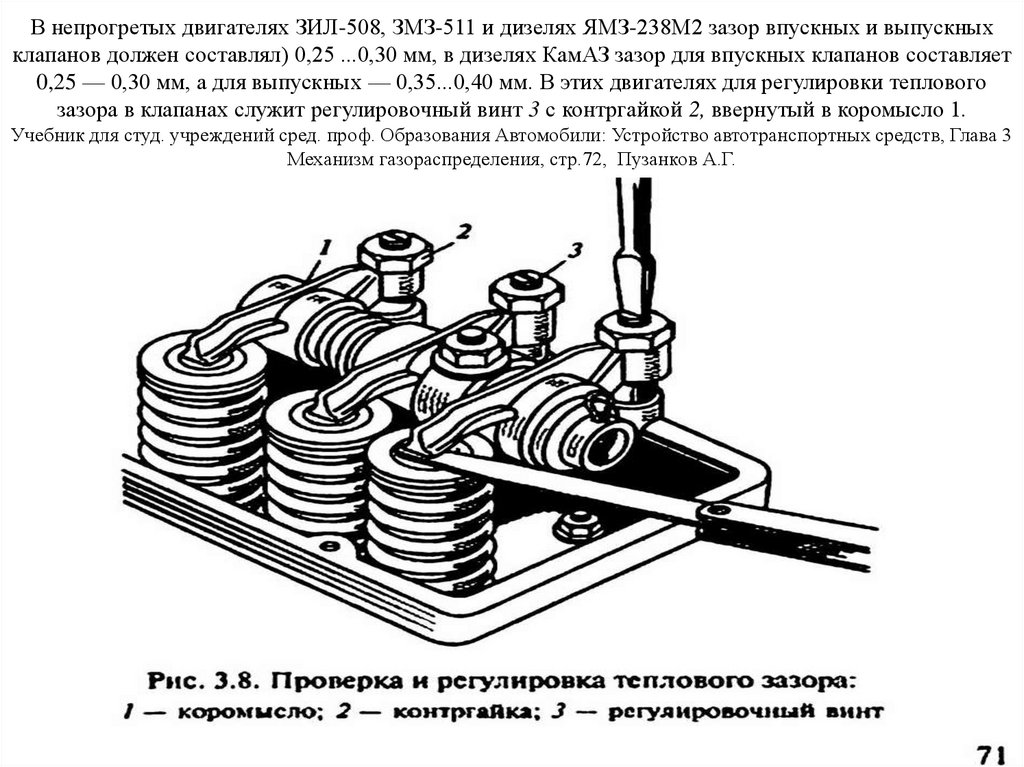 В непрогретых двигателях ЗИЛ-508, ЗМЗ-511 и дизелях ЯМЗ-238М2 зазор впускных и выпускных клапанов должен составлял) 0,25 ...0,30 мм, в дизелях КамАЗ зазор для впускных клапанов составляет 0,25 — 0,30 мм, а для выпускных — 0,35...0,40 мм. В этих двигателях для регулировки теплового зазора в клапанах служит регулировочный винт 3 с контргайкой 2, ввернутый в коромысло 1.
Учебник для студ. учреждений сред. проф. Образования Автомобили: Устройство автотранспортных средств, Глава 3 Механизм газораспределения, стр.72, Пузанков А.Г.

1

2

3

Рис. 3.8. Проверка и регулировка теплового зазора:
1 — коромысло; 2 — контргайка; 3 — регулировочный винт

71