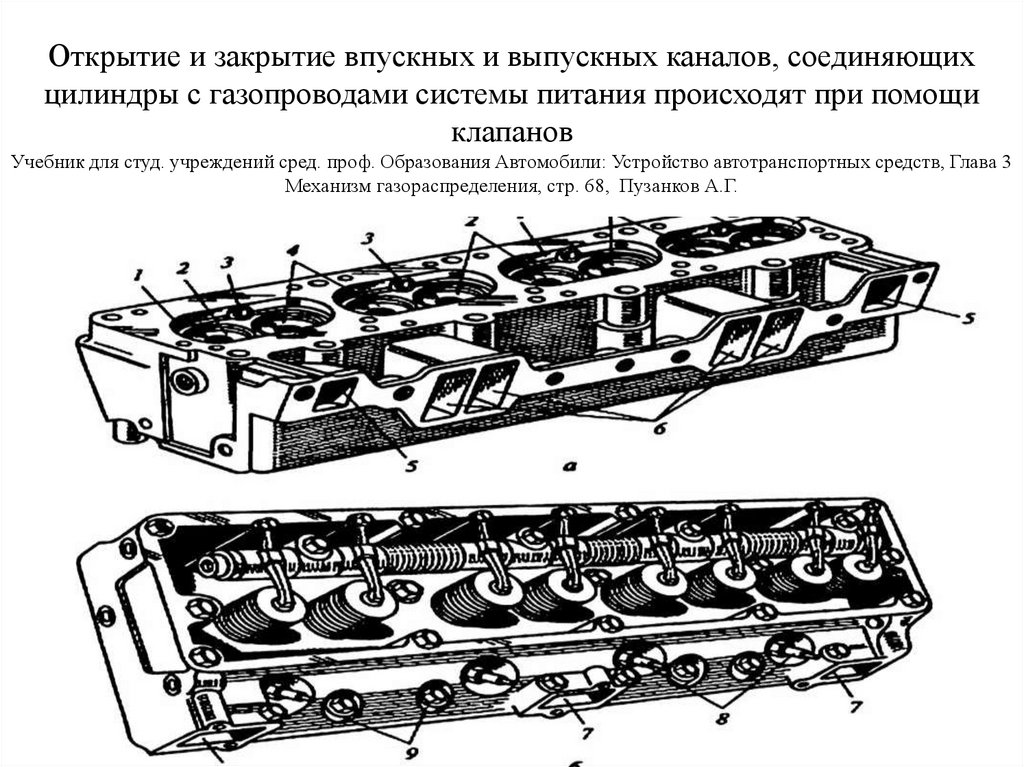 Открытие и закрытие впускных и выпускных каналов, соединяющих цилиндры с газопроводами системы питания происходят при помощи клапанов

Учебник для студ. учреждений сред. проф. Образования Автомобили: Устройство автотранспортных средств, Глава 3 Механизм газораспределения, стр. 68, Пузанков А.Г.

1
2
3
4
3
2
5
5
6
а
7
8
7
9
б