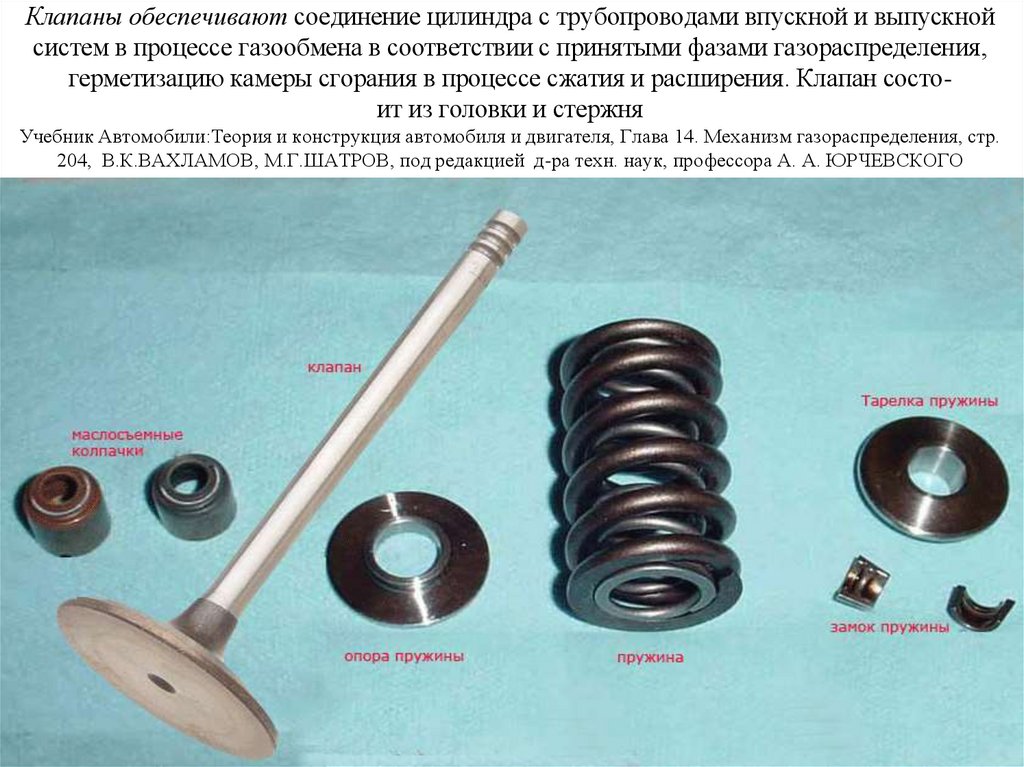 Клапаны обеспечивают соединение цилиндра с трубопроводами впускной и выпускной систем в процессе газообмена в соответствии с принятыми фазами газораспределения, герметизацию камеры сгорания в процессе сжатия и расширения. Клапан состоит из головки и стержня

Учебник Автомобили:Теория и конструкция автомобиля и двигателя, Глава 14. Механизм газораспределения, стр. 204, В.К.ВАХЛАМОВ, М.Г.ШАТРОВ, под редакцией д-ра техн. наук, профессора А. А. ЮРЧЕВСКОГО

клапан

маслосъемные колпачки

Тарелка пружины

опора пружины

пружина

замок пружины