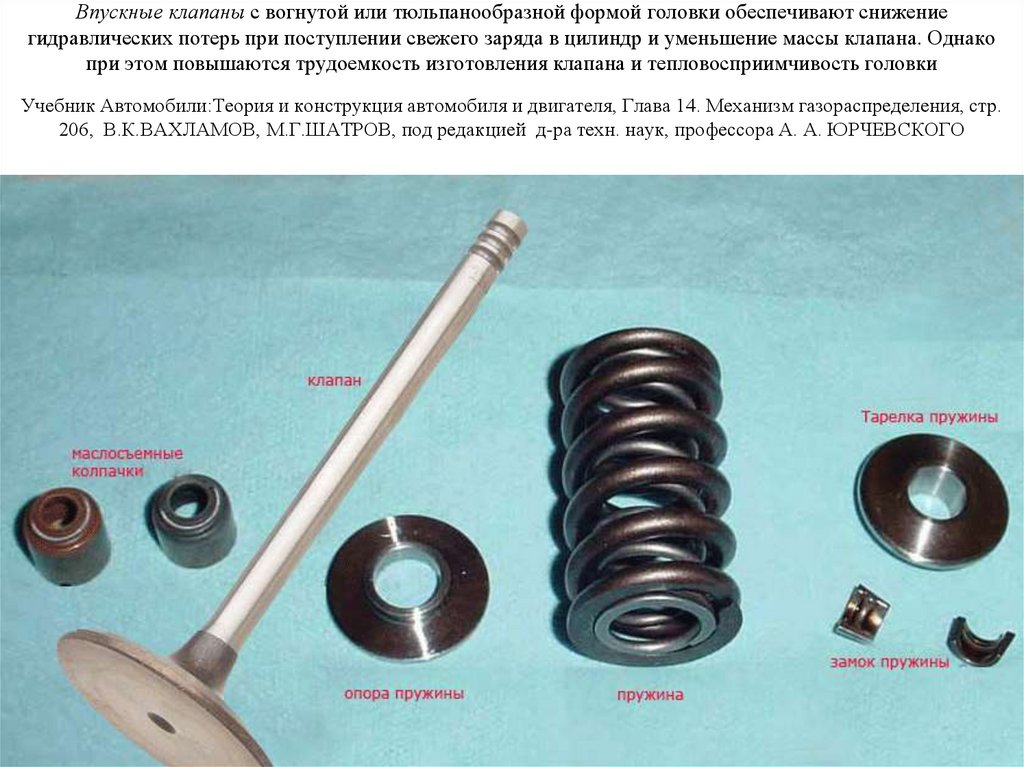 Впускные клапаны с вогнутой или тюльпанообразной формой головки обеспечивают снижение гидравлических потерь при поступлении свежего заряда в цилиндр и уменьшение массы клапана. Однако при этом повышаются трудоемкость изготовления клапана и тепловосприимчивость головки

Учебник Автомобили:Теория и конструкция автомобиля и двигателя, Глава 14. Механизм газораспределения, стр. 206, В.К.ВАХЛАМОВ, М.Г.ШАТРОВ, под редакцией д-ра техн. наук, профессора А. А. ЮРЧЕВСКОГО

клапан

маслосъемные колпачки

Тарелка пружины

опора пружины

пружина

замок пружины