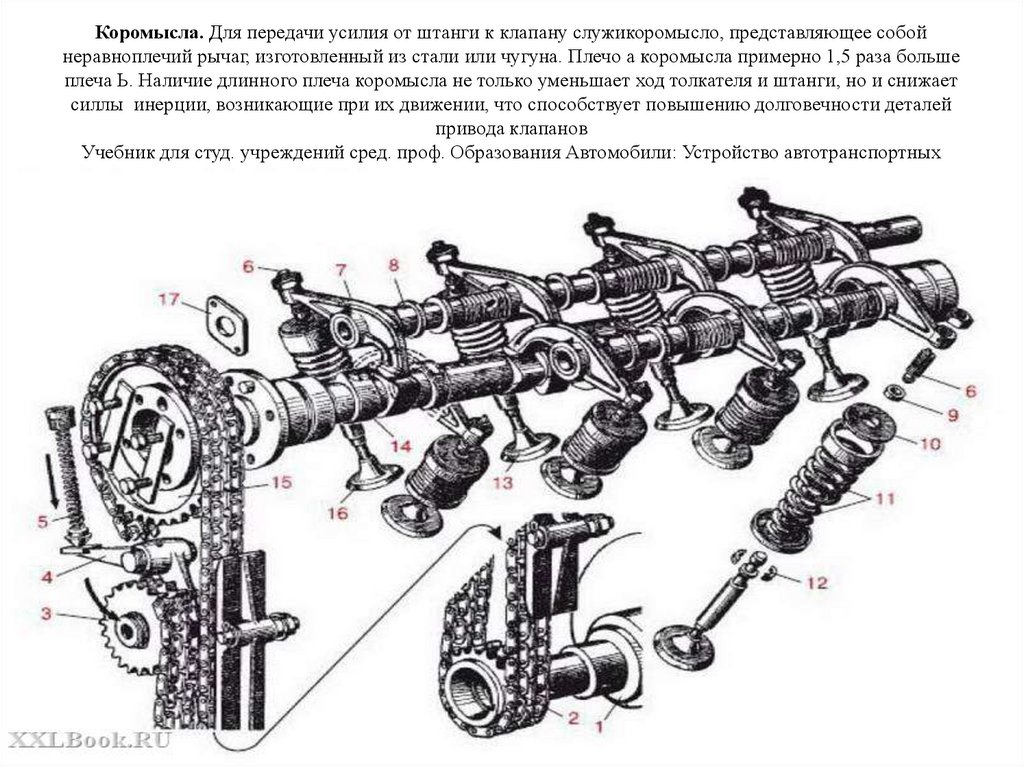 **Коромысла.** Для передачи усилия от штанги к клапану служикоромысло, представляющее собой неравноплечий рычаг, изготовленный из стали или чугуна. Плечо а коромысла примерно 1,5 раза больше плеча Ь. Наличие длинного плеча коромысла не только уменьшает ход толкателя и штанги, но и снижает силлы инерции, возникающие при их движении, что способствует повышению долговечности деталей привода клапанов
Учебник для студ. учреждений сред. проф. Образования Автомобили: Устройство автотранспортных

6
7
8
17
6
9
10
14
15
13
11
16
5
4
12
3
2
1

XXLBook.RU