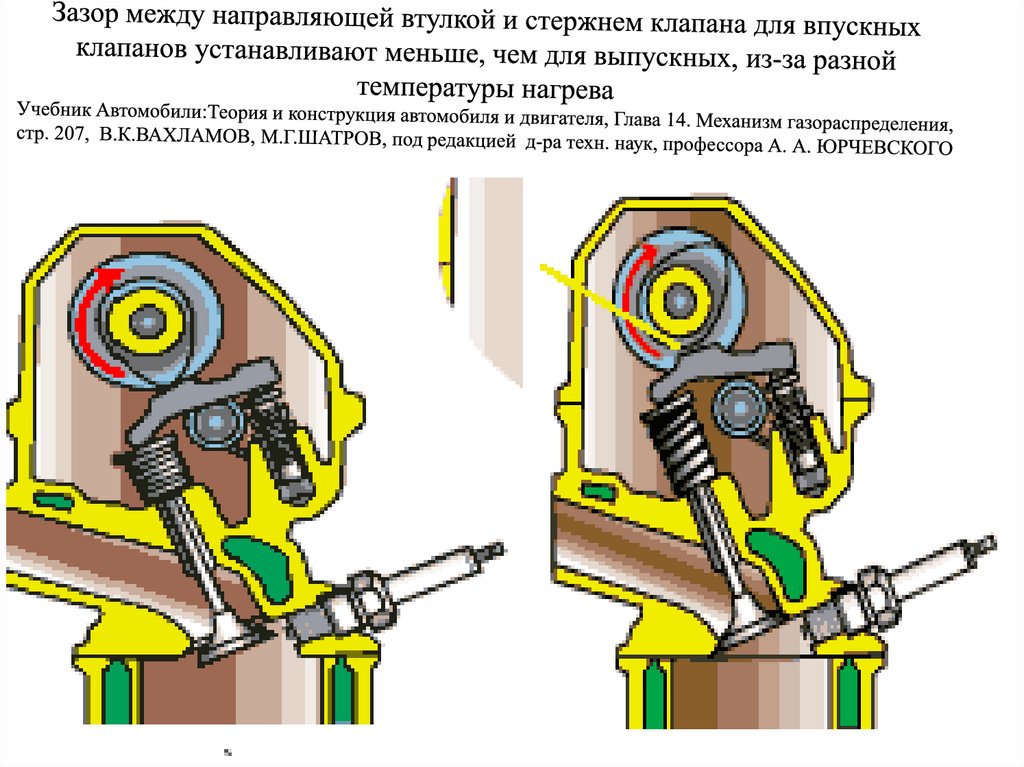 Зазор между направляющей втулкой и стержнем клапана для впускных клапанов устанавливают меньше, чем для выпускных, из-за разной температуры нагрева

Учебник Автомобили:Теория и конструкция автомобиля и двигателя, Глава 14. Механизм газораспределения, стр. 207, В.К.ВАХЛАМОВ, М.Г.ШАТРОВ, под редакцией д-ра техн. наук, профессора А. А. ЮРЧЕВСКОГО