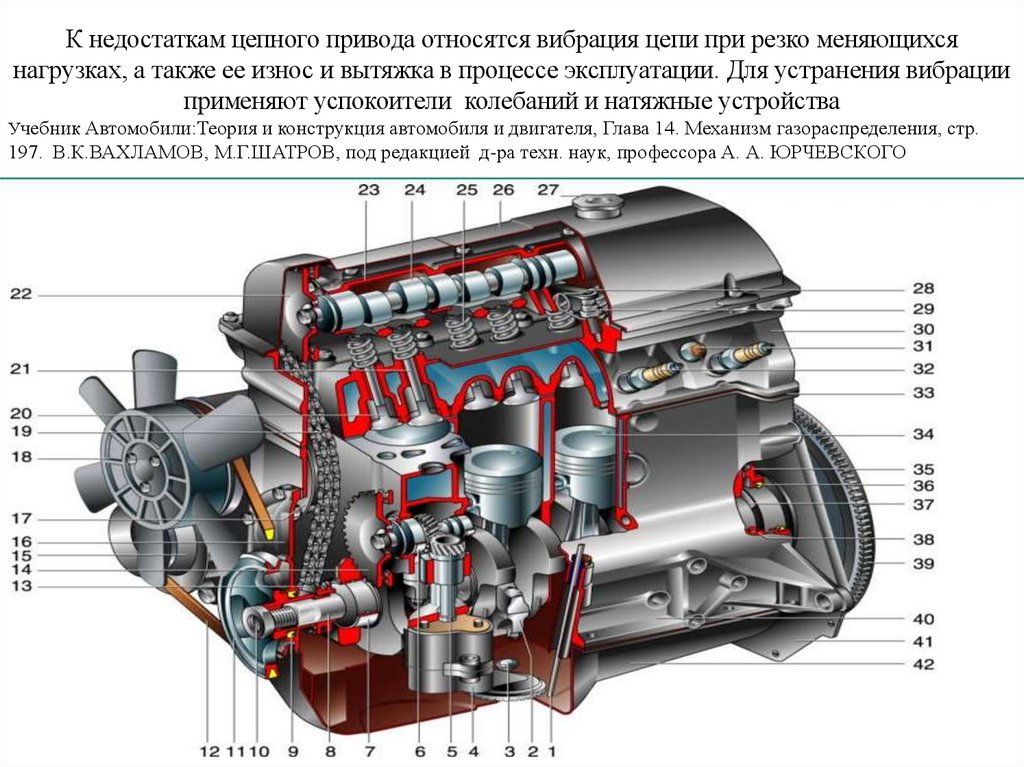 К недостаткам цепного привода относятся вибрация цепи при резко меняющихся нагрузках, а также ее износ и вытяжка в процессе эксплуатации. Для устранения вибрации применяют успокоители колебаний и натяжные устройства

Учебник Автомобили:Теория и конструкция автомобиля и двигателя, Глава 14. Механизм газораспределения, стр. 197. В.К.ВАХЛАМОВ, М.Г.ШАТРОВ, под редакцией д-ра техн. наук, профессора А. А. ЮРЧЕВСКОГО

23 24 25 26 27
22
21
20
19
18
17
16
15
14
13
28
29
30
31
32
33
34
35
36
37
38
39
40
41
42
12 11 10 9 8 7 6 5 4 3 2 1