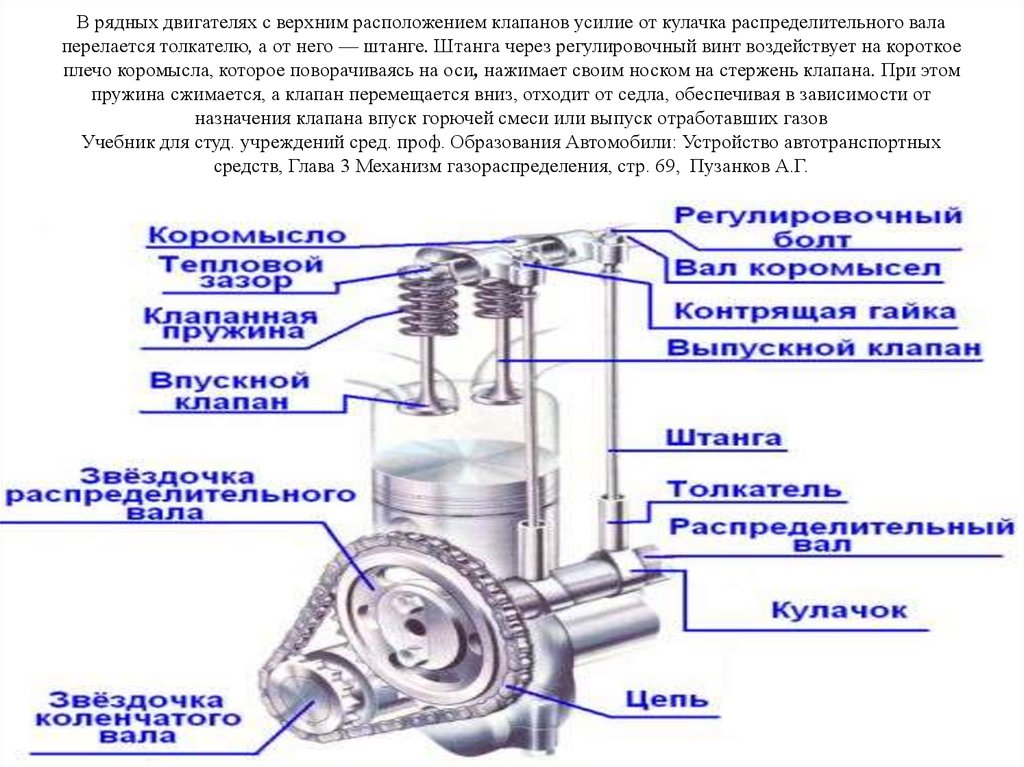 В рядных двигателях с верхним расположением клапанов усилие от кулачка распределительного вала перелается толкателю, а от него — штанге. Штанга через регулировочный винт воздействует на короткое плечо коромысла, которое поворачиваясь на оси, нажимает своим носком на стержень клапана. При этом пружина сжимается, а клапан перемещается вниз, отходит от седла, обеспечивая в зависимости от назначения клапана впуск горючей смеси или выпуск отработавших газов
Учебник для студ. учреждений сред. проф. Образования Автомобили: Устройство автотранспортных средств, Глава 3 Механизм газораспределения, стр. 69, Пузанков А.Г.

Коромысло
Тепловой зазор
Клапанная пружина
Впускной клапан
Звёздочка распределительного вала
Звёздочка коленчатого вала
Регулировочный болт
Вал коромысел
Контрящая гайка
Выпускной клапан
Штанга
Толкатель
Распределительный вал
Кулачок
Цепь